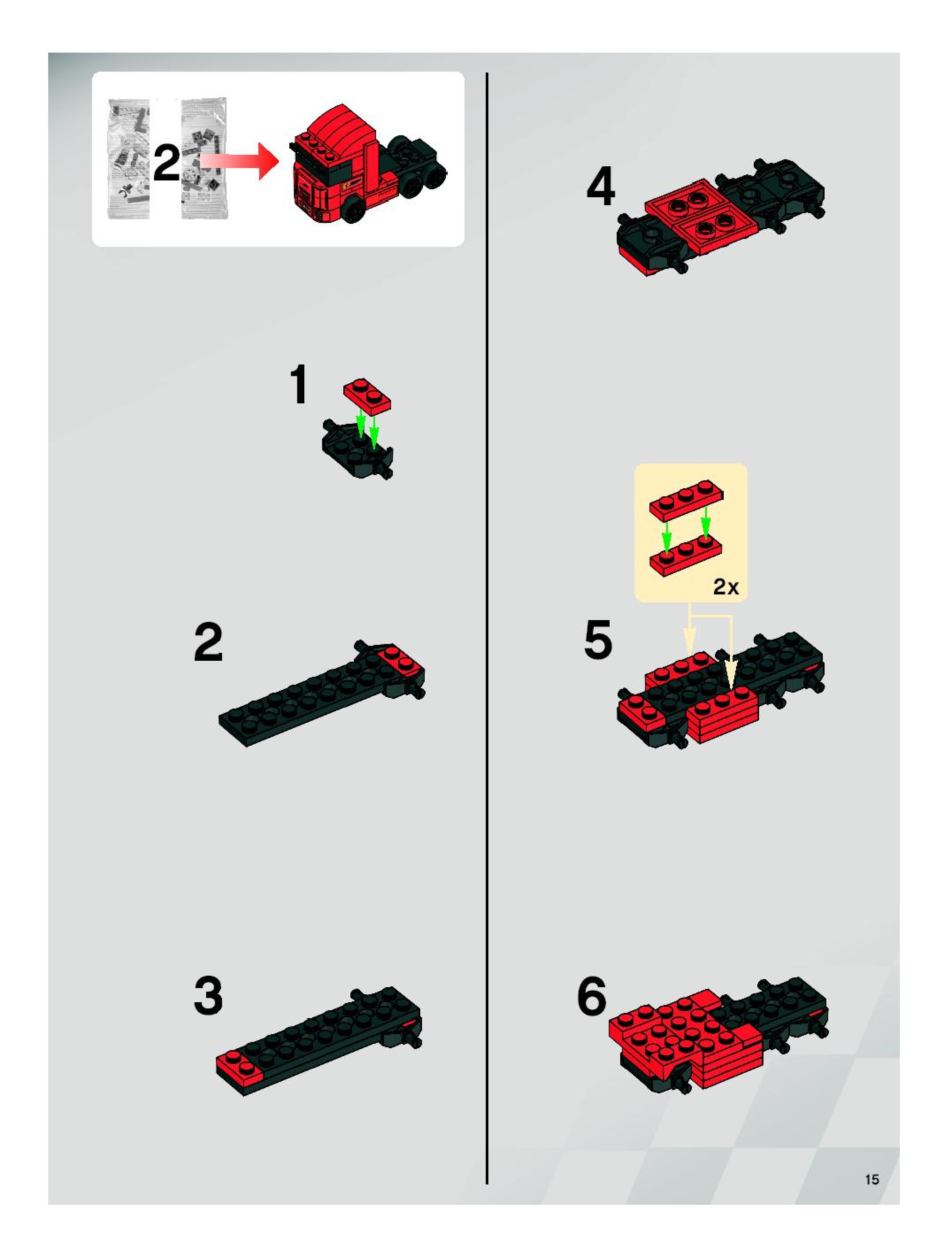 2

1

2

3

4

2x

5

6

15