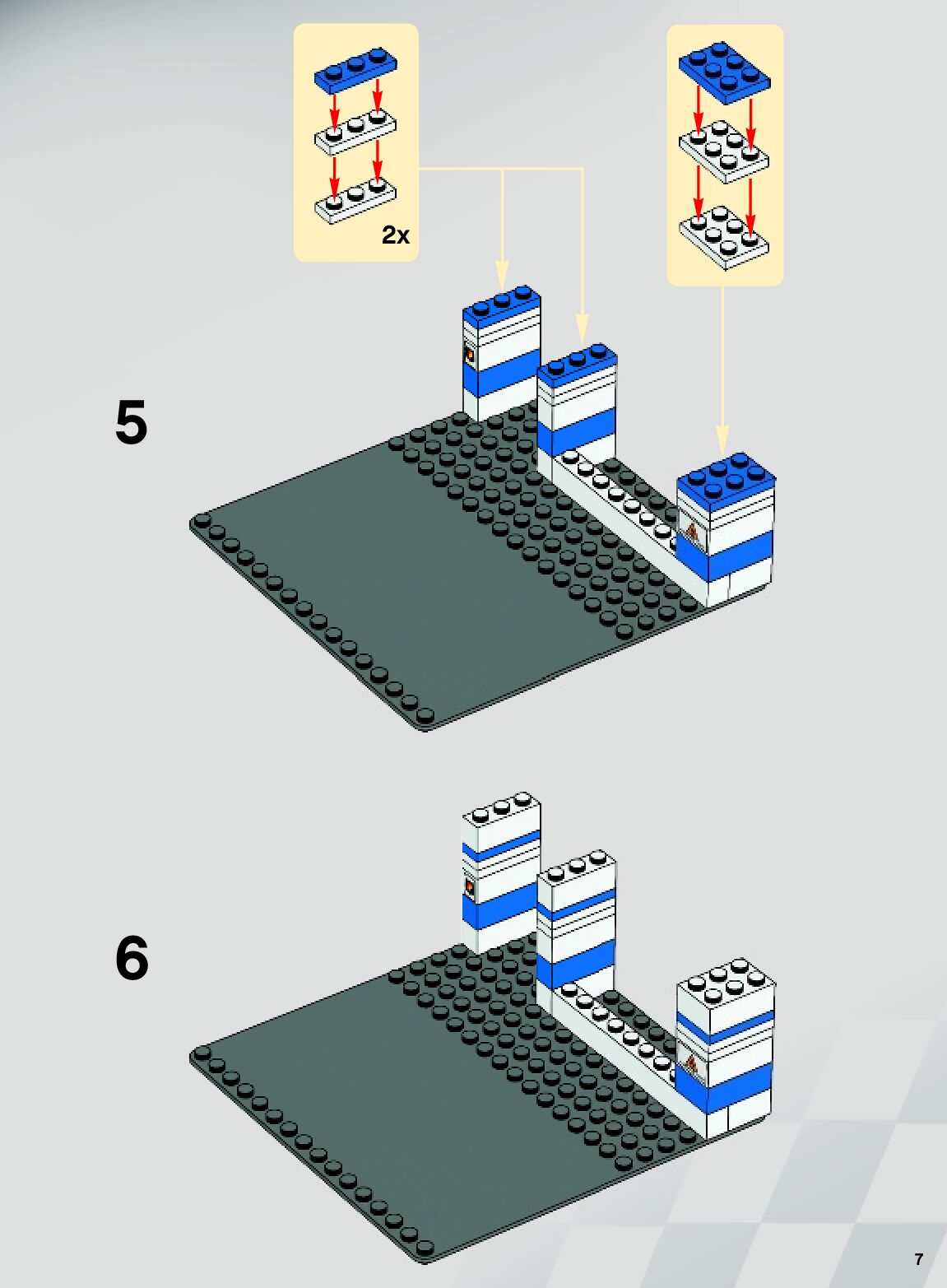 2x

5

6

7