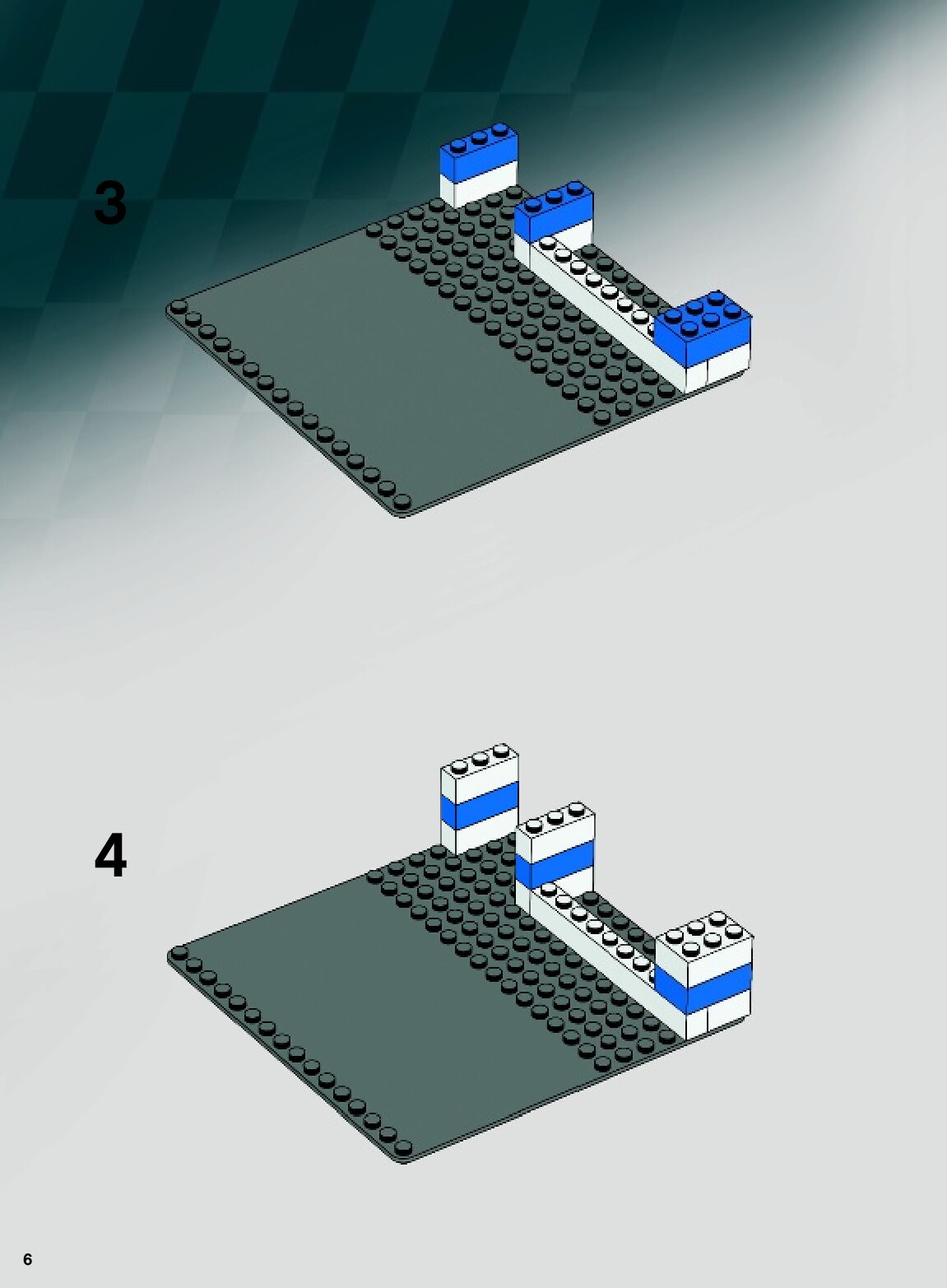 3

4

6