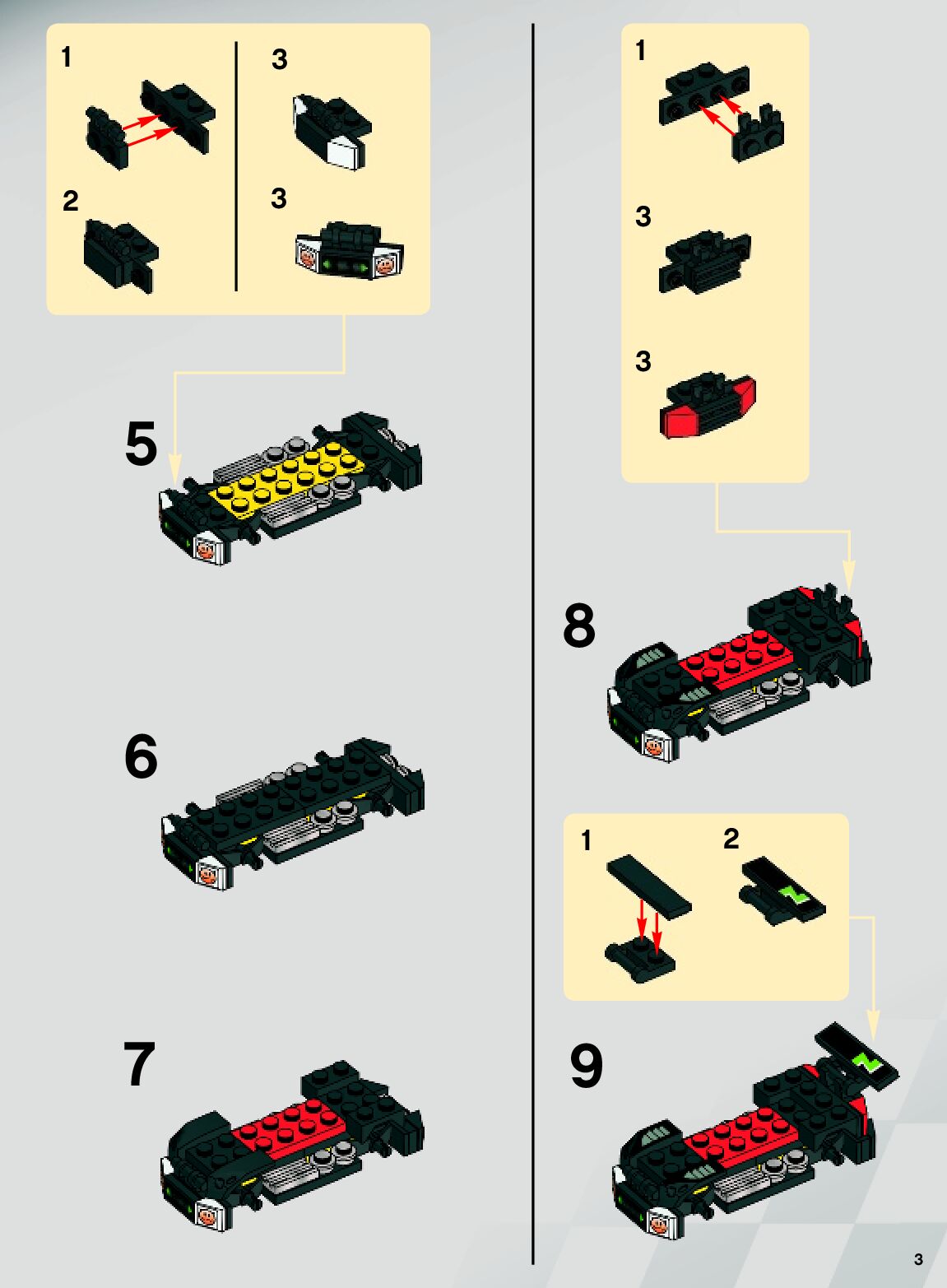 1

2

3

3

5

6

7

1

3

3

8

1

2

9

3