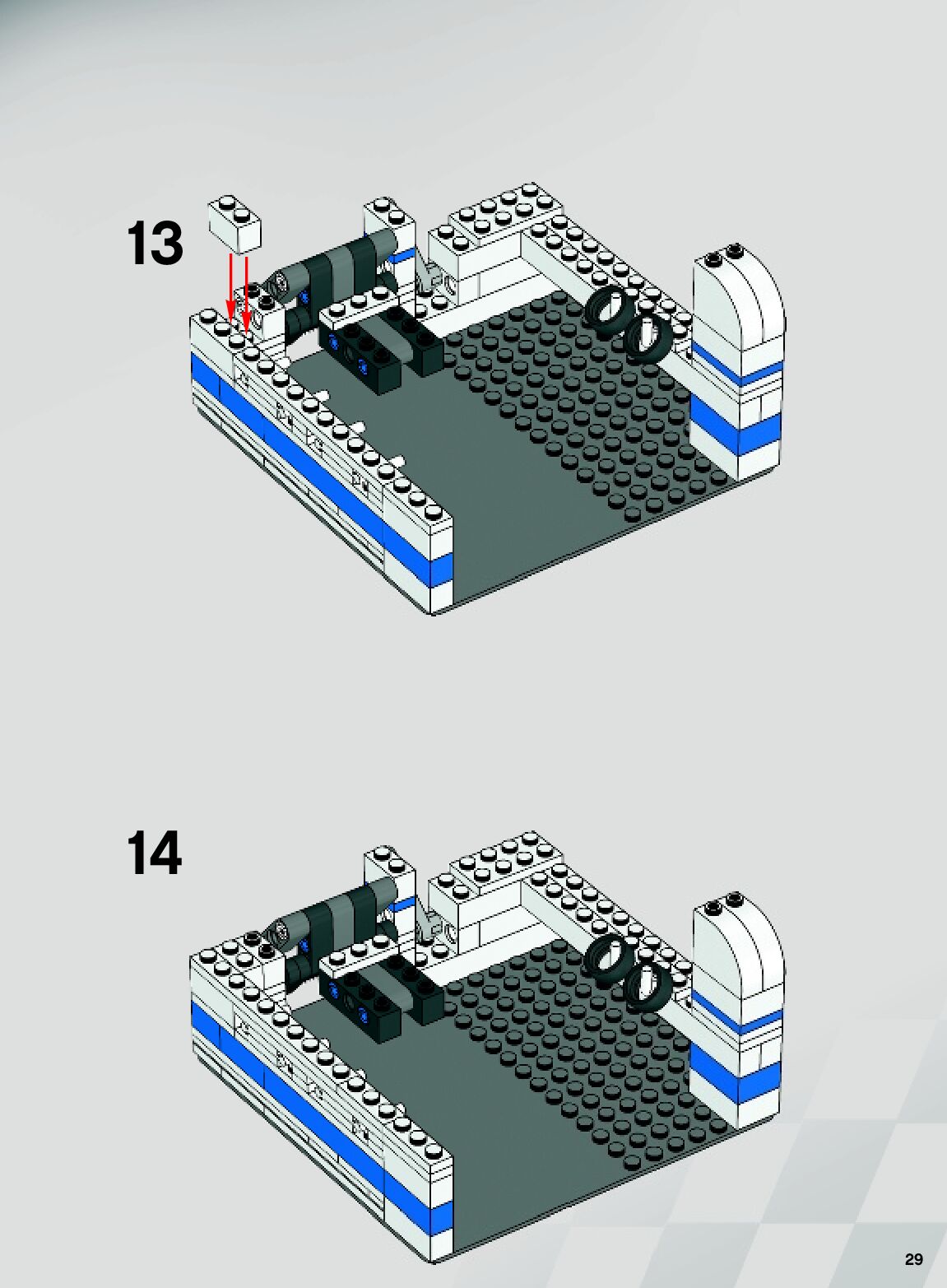 13

14

29