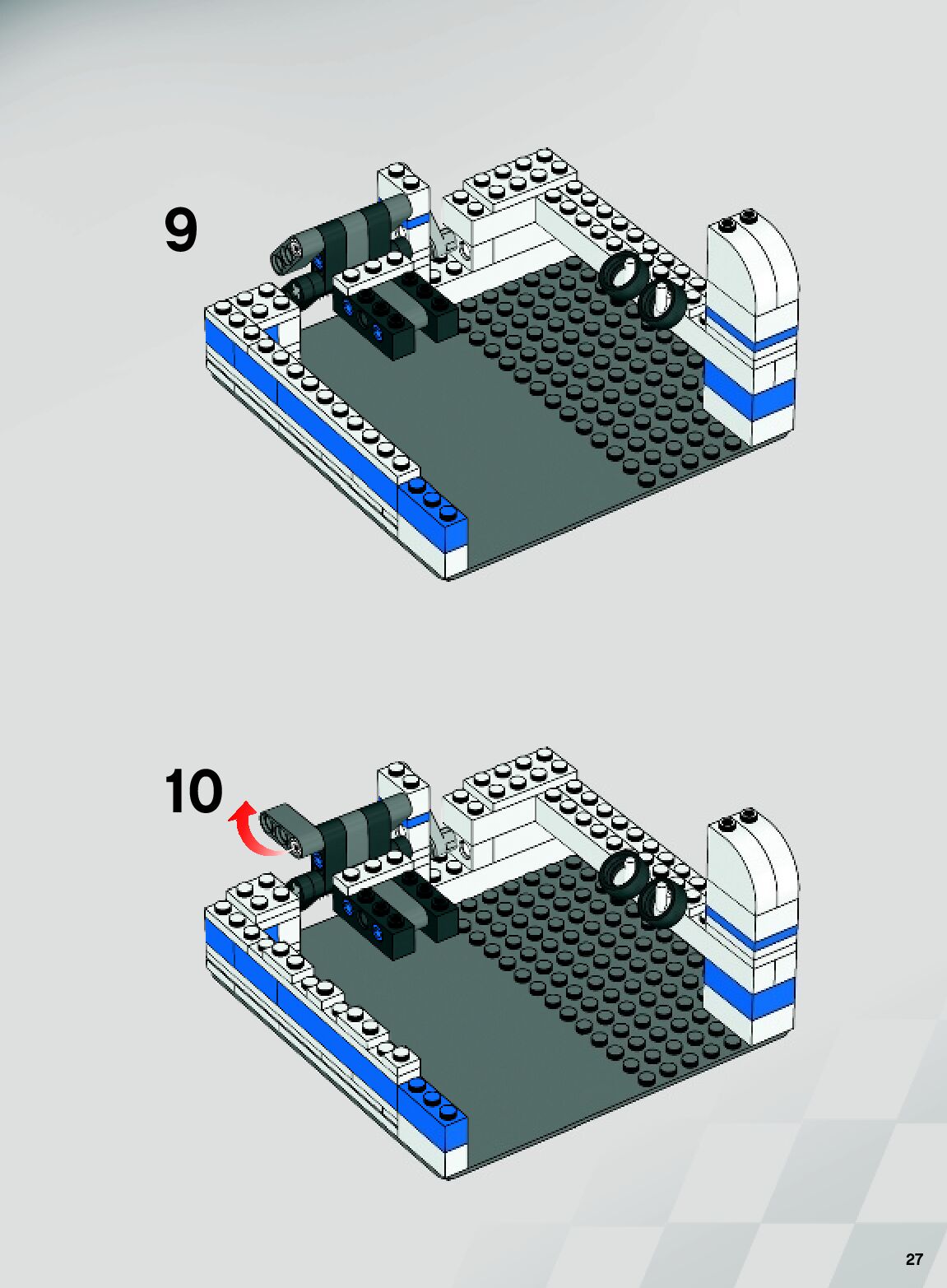 9

10

27