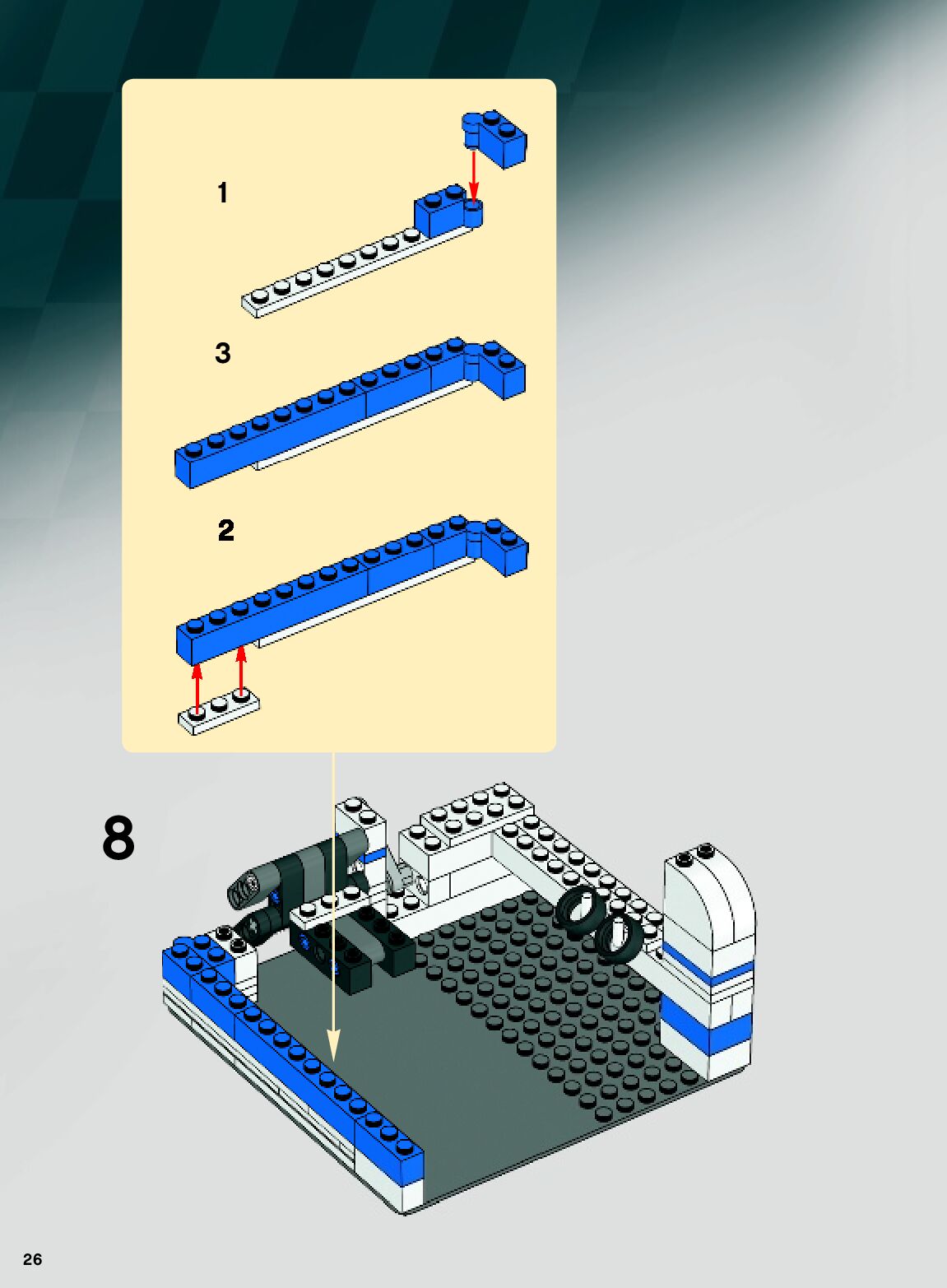 1

3

2

8

26