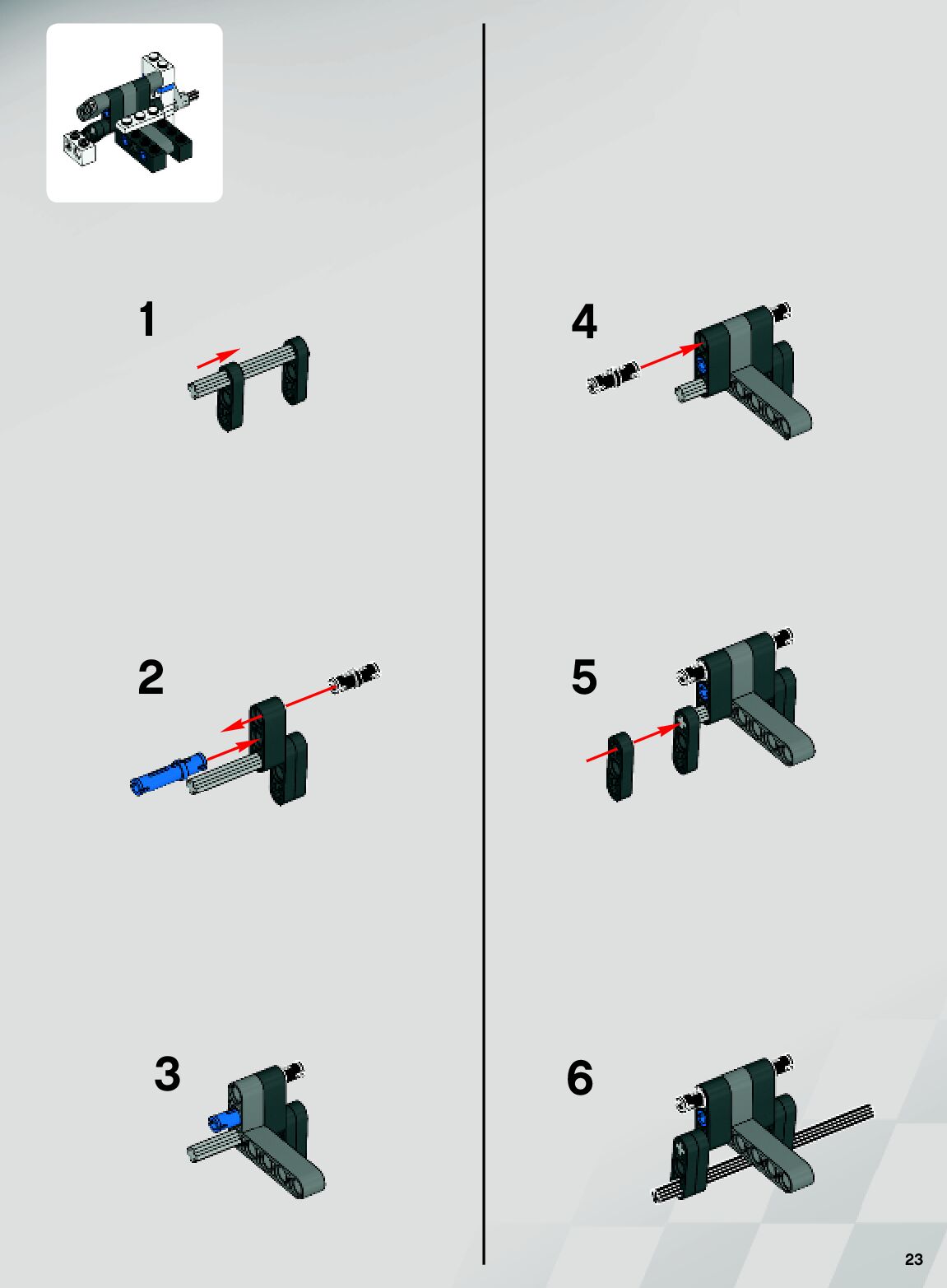 1

2

3

4

5

6

23