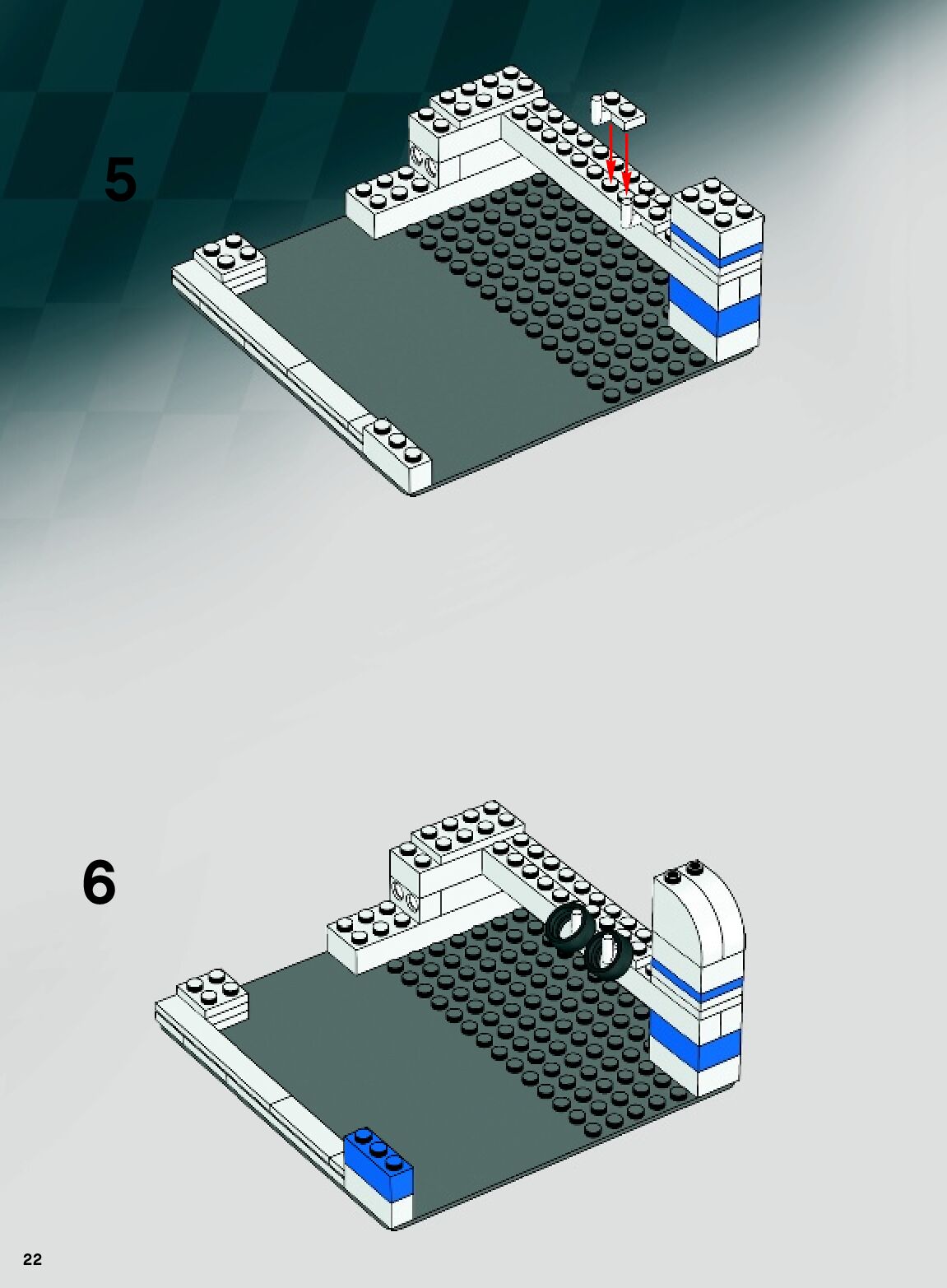 5

6

22