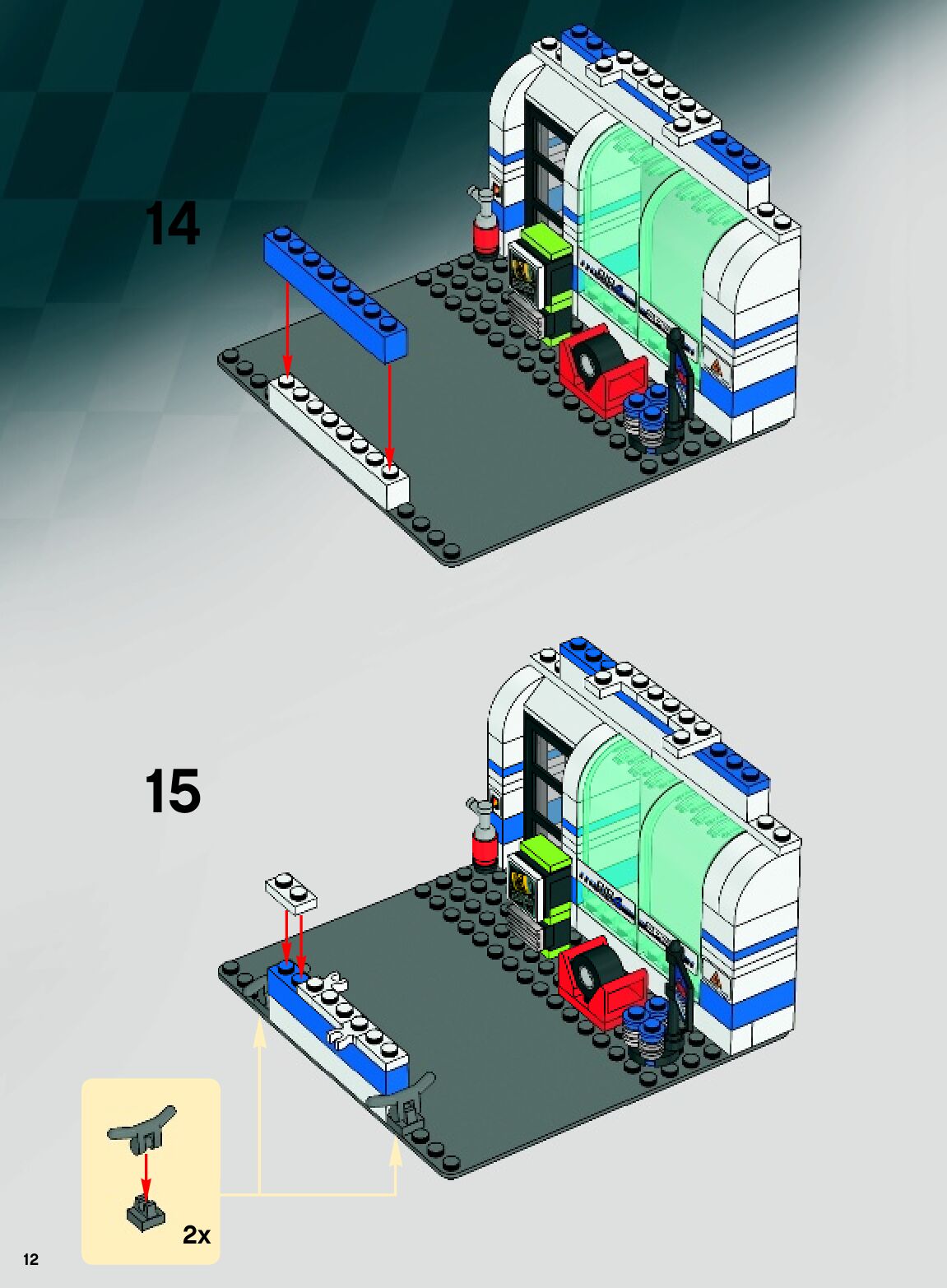 14

15

2x

12