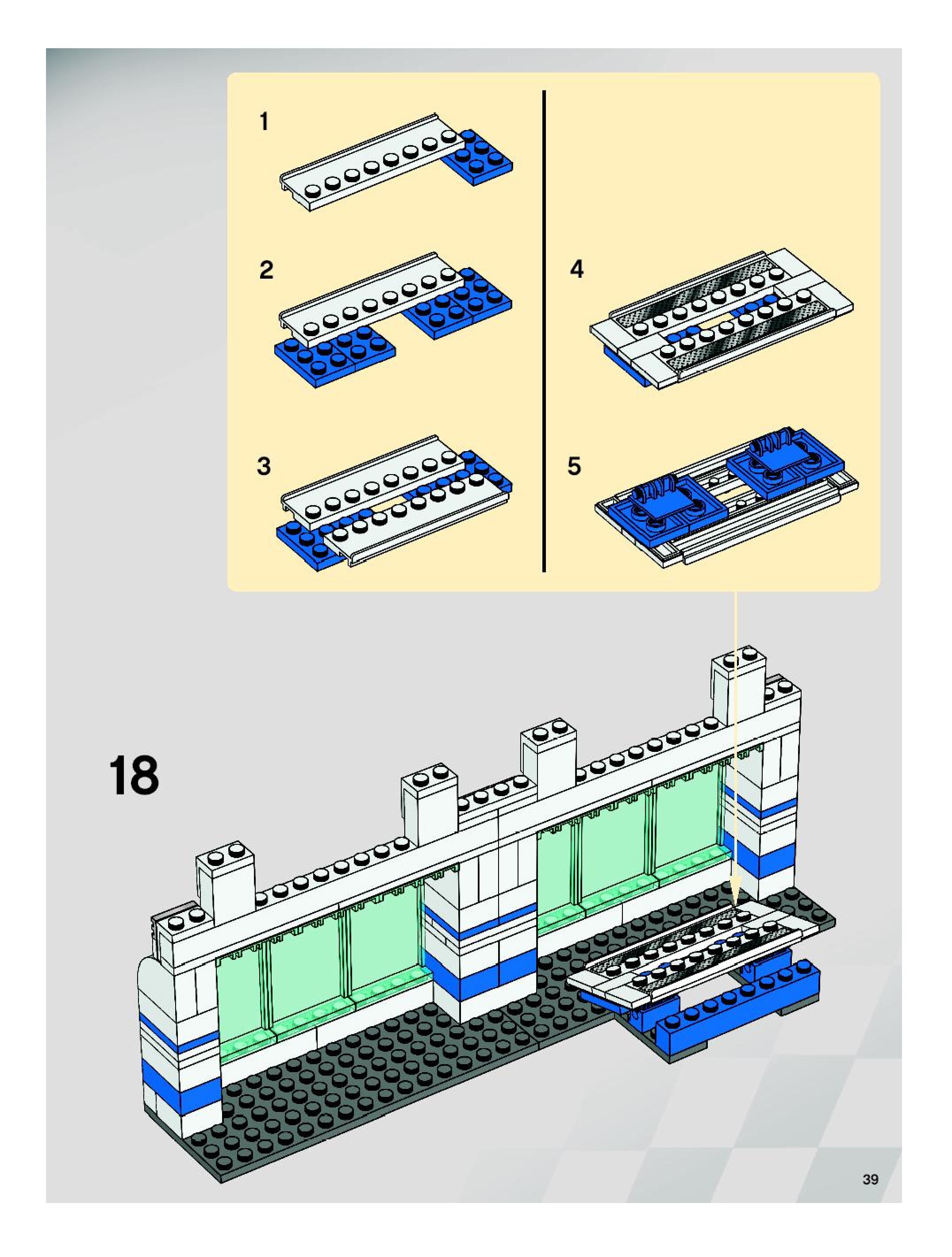 1

2

3

4

5

18

39