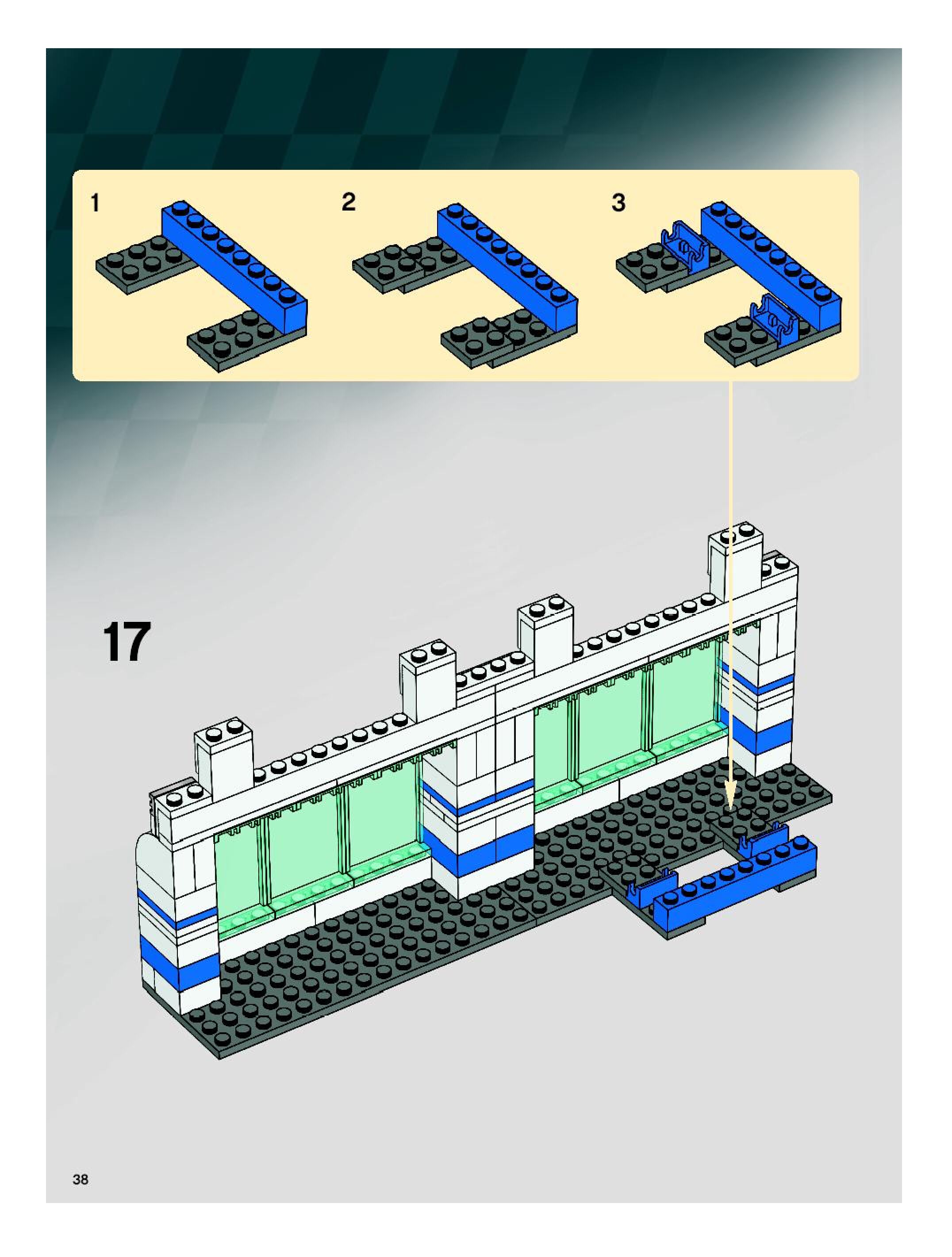 1

2

3

17

38