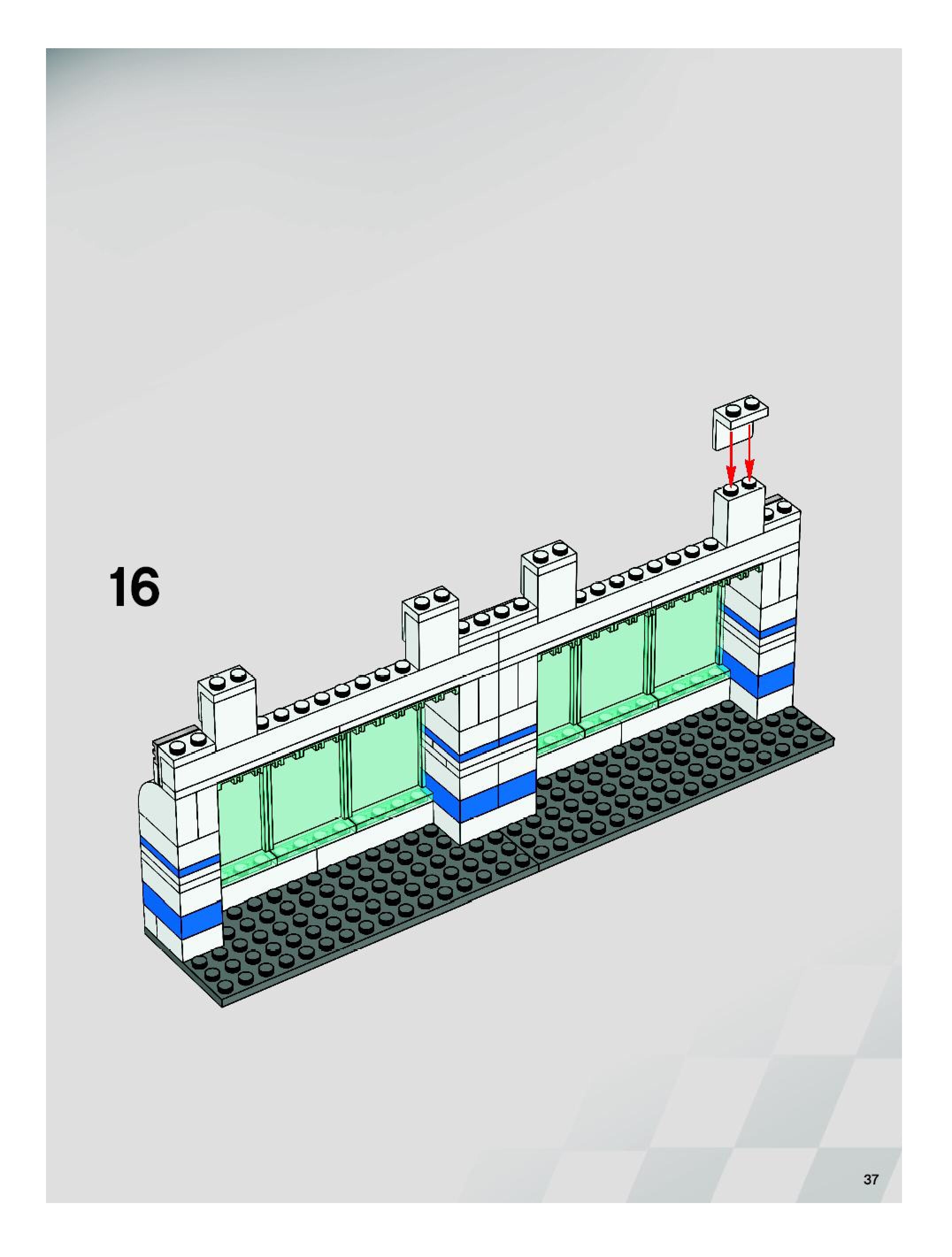 16

37