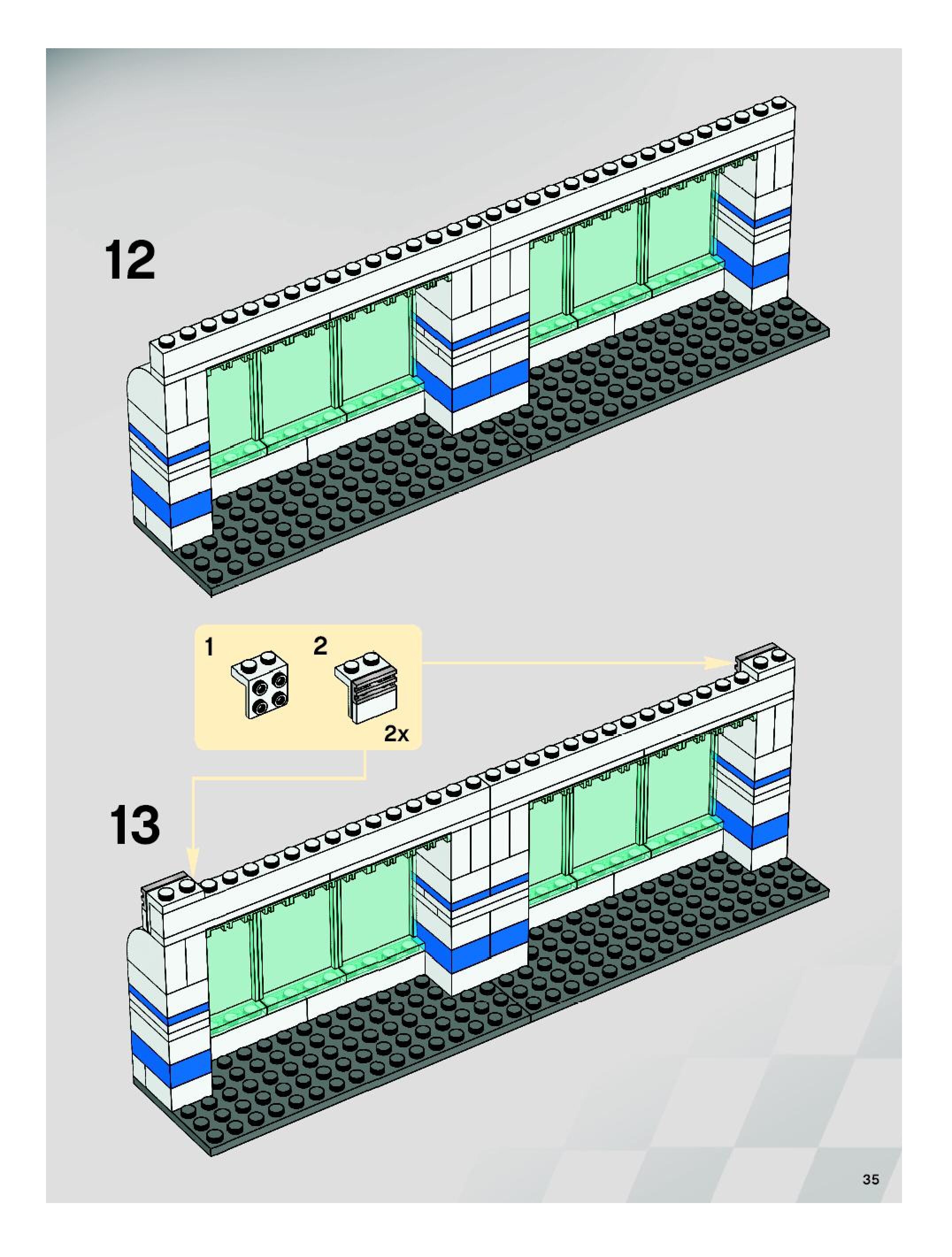 12

1 2

2x

13

35