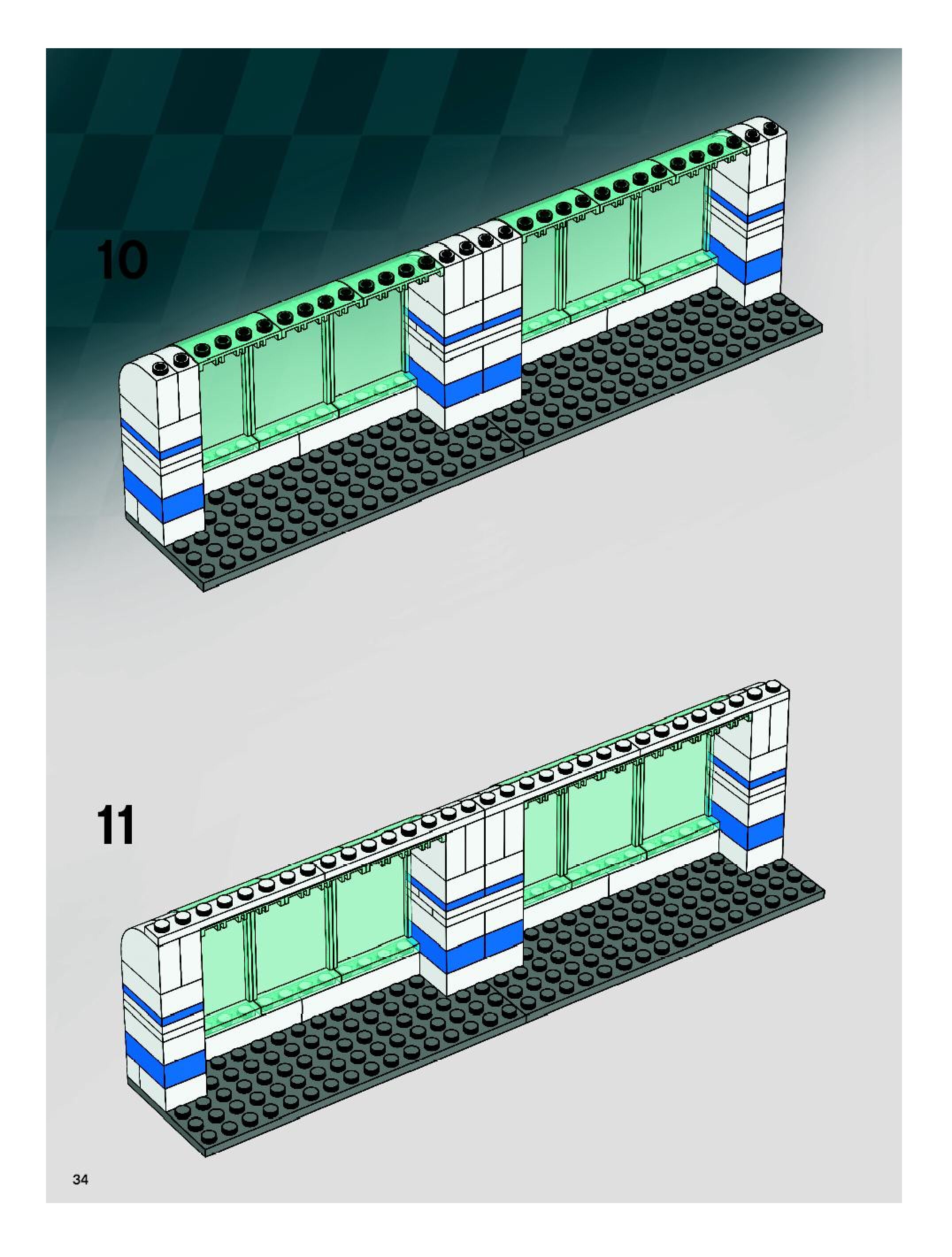 10

11

34