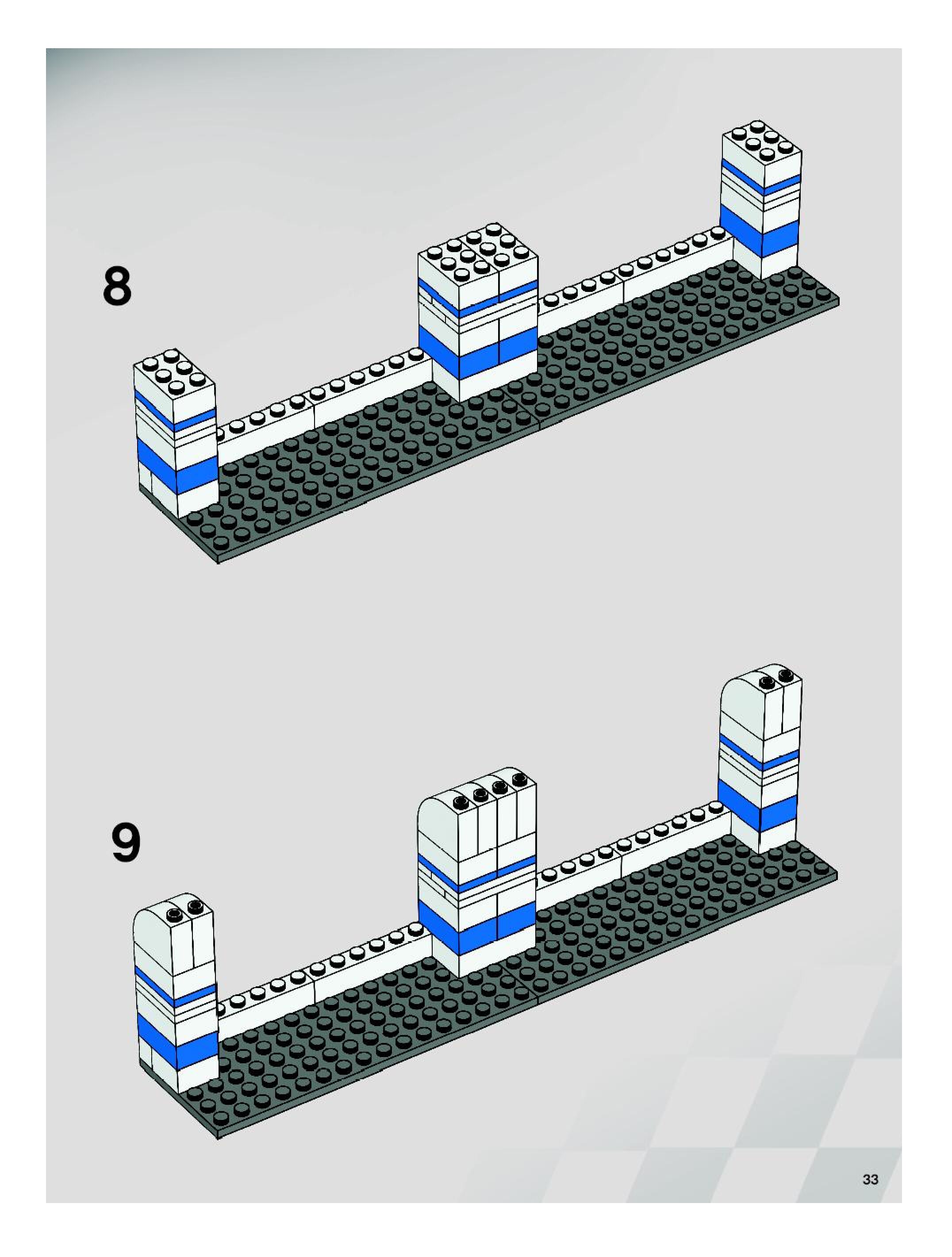 8

9

33