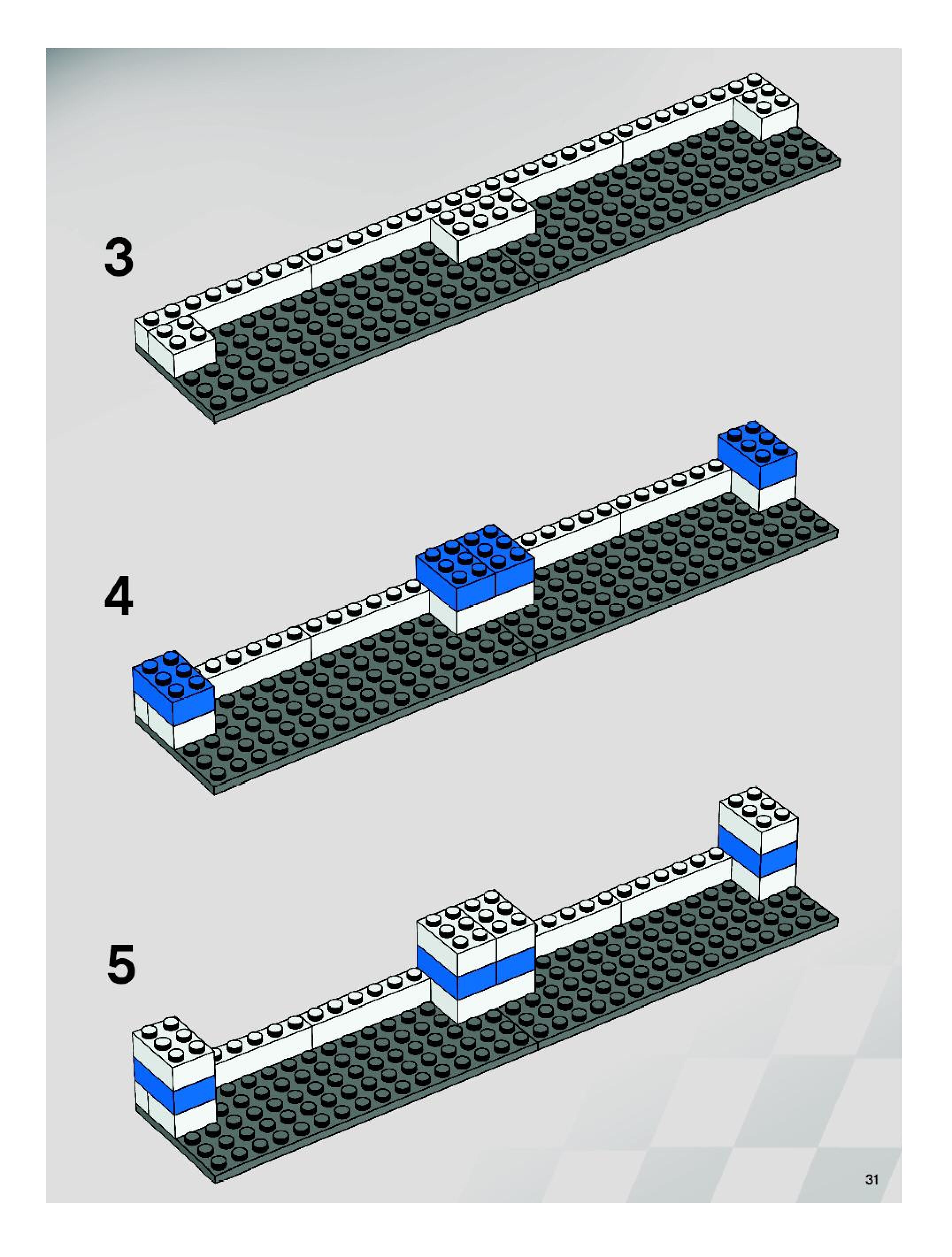 3

4

5

31