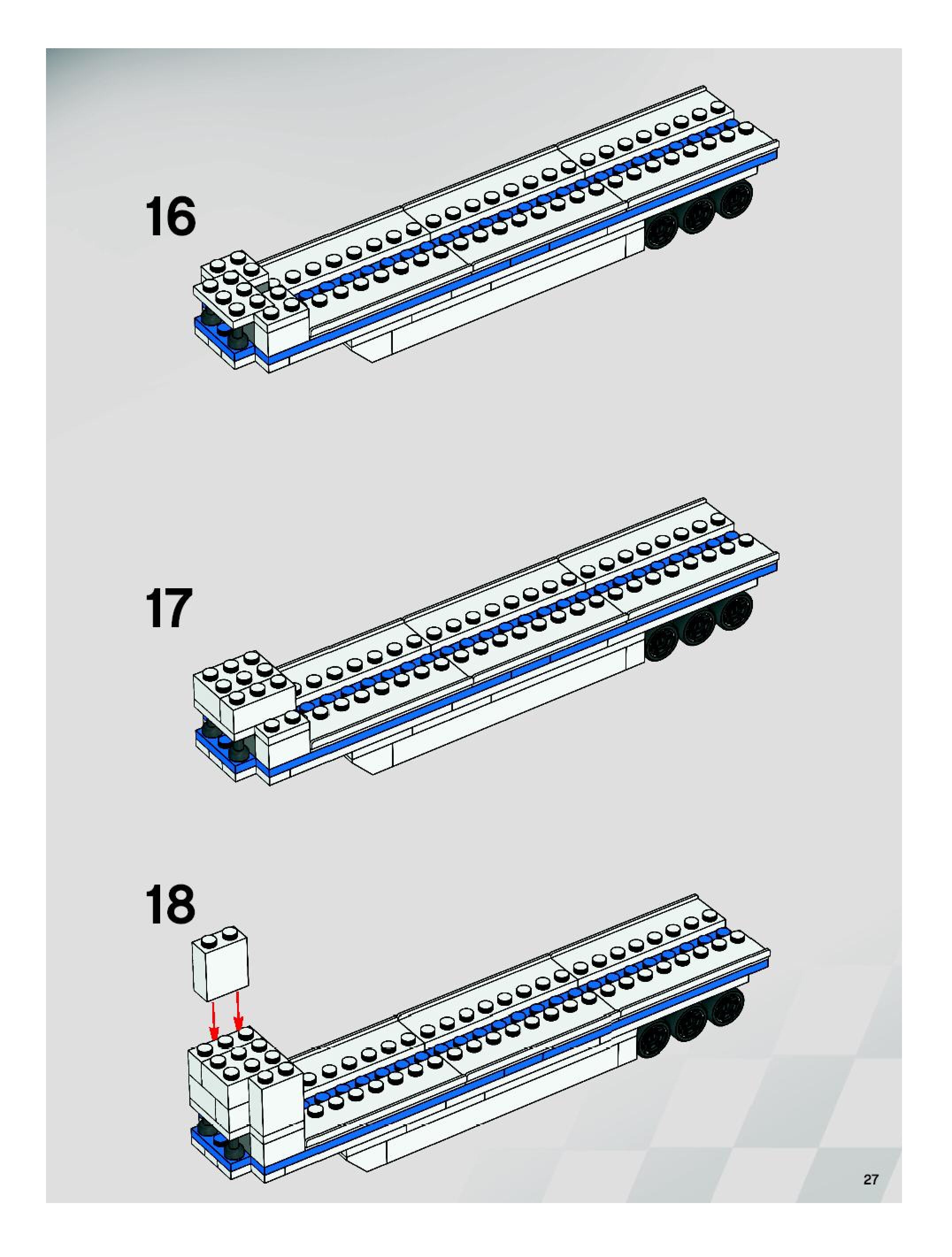 16

17

18

27