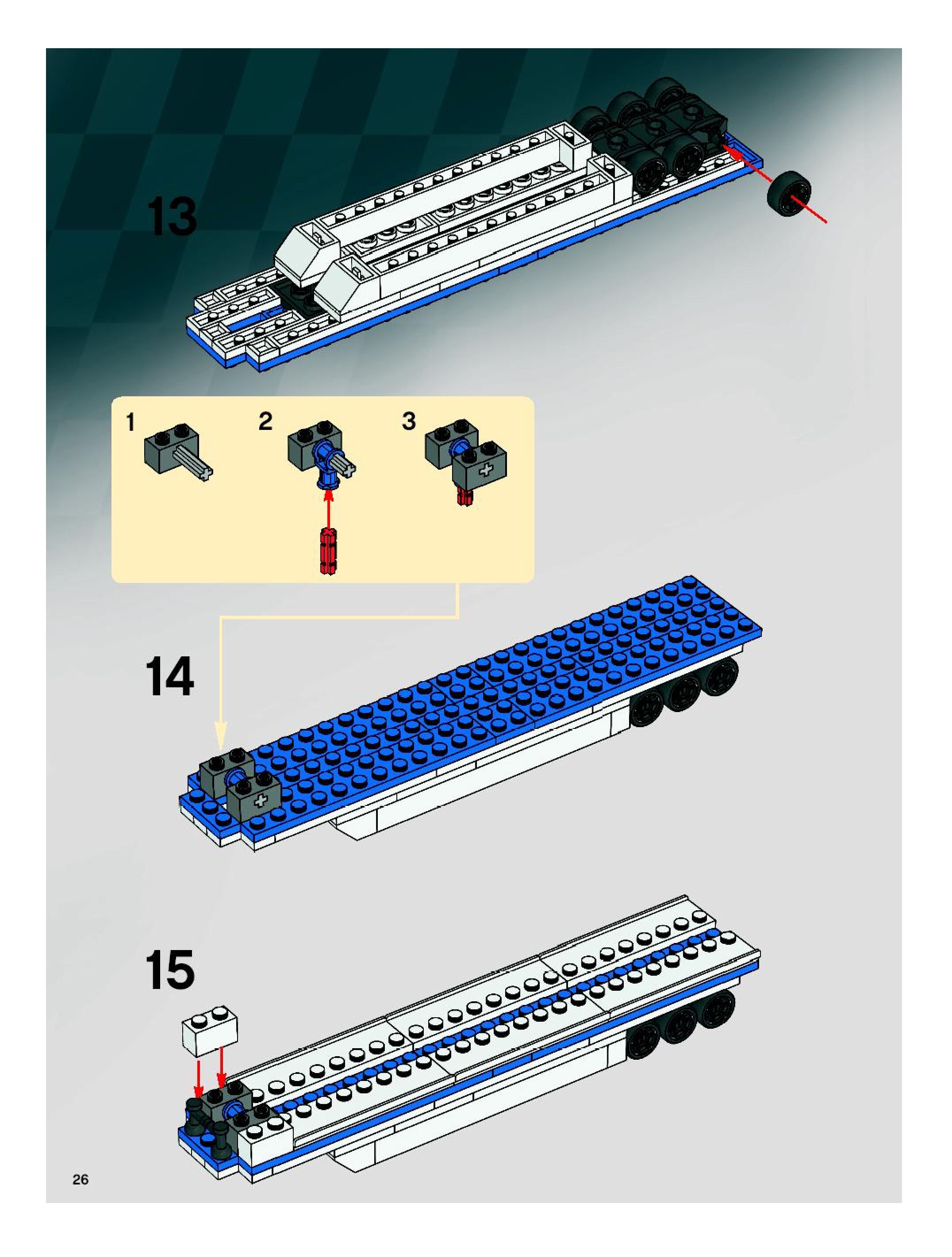 13

1

2

3

14

15

26