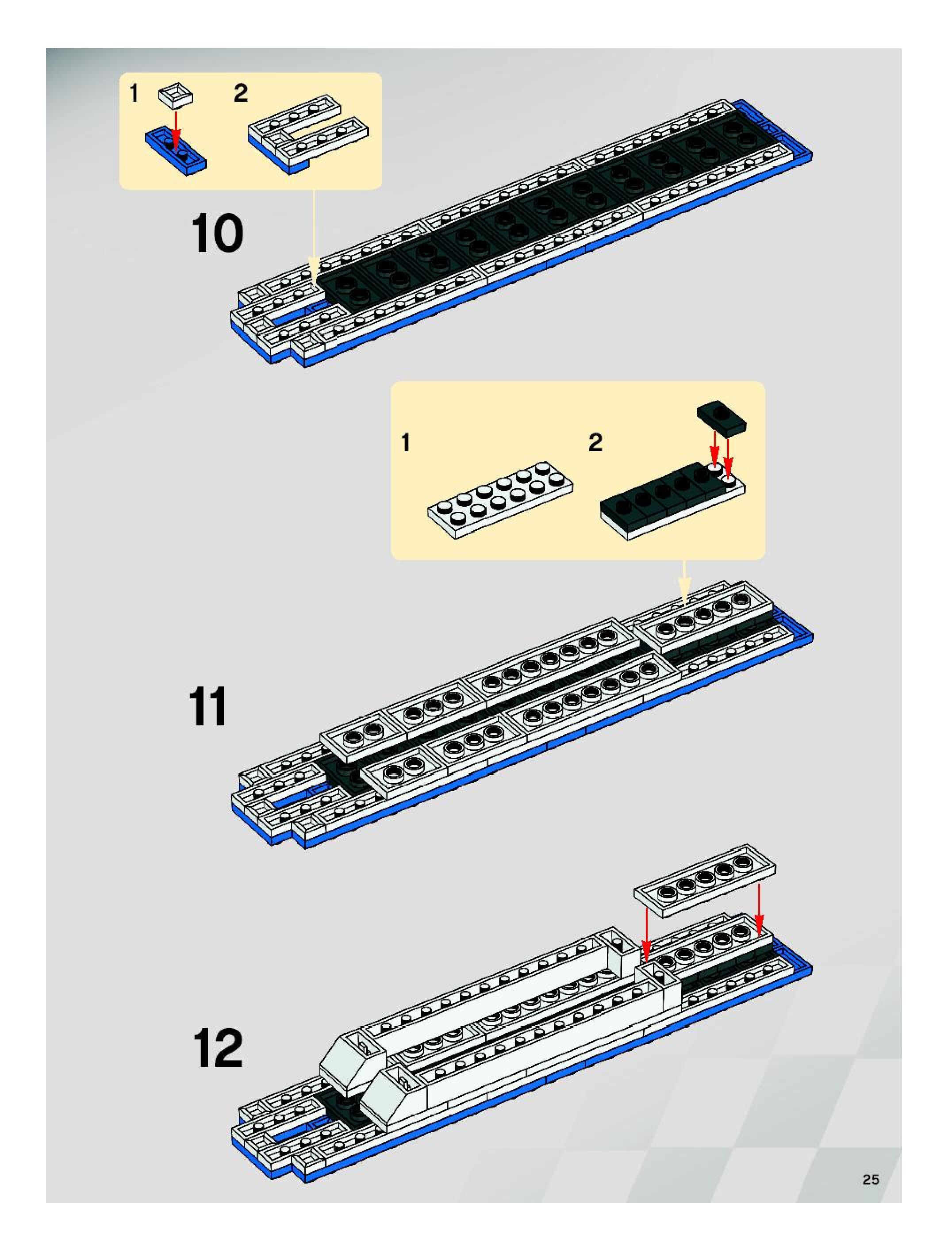 1 2

10

1 2

11

12

25