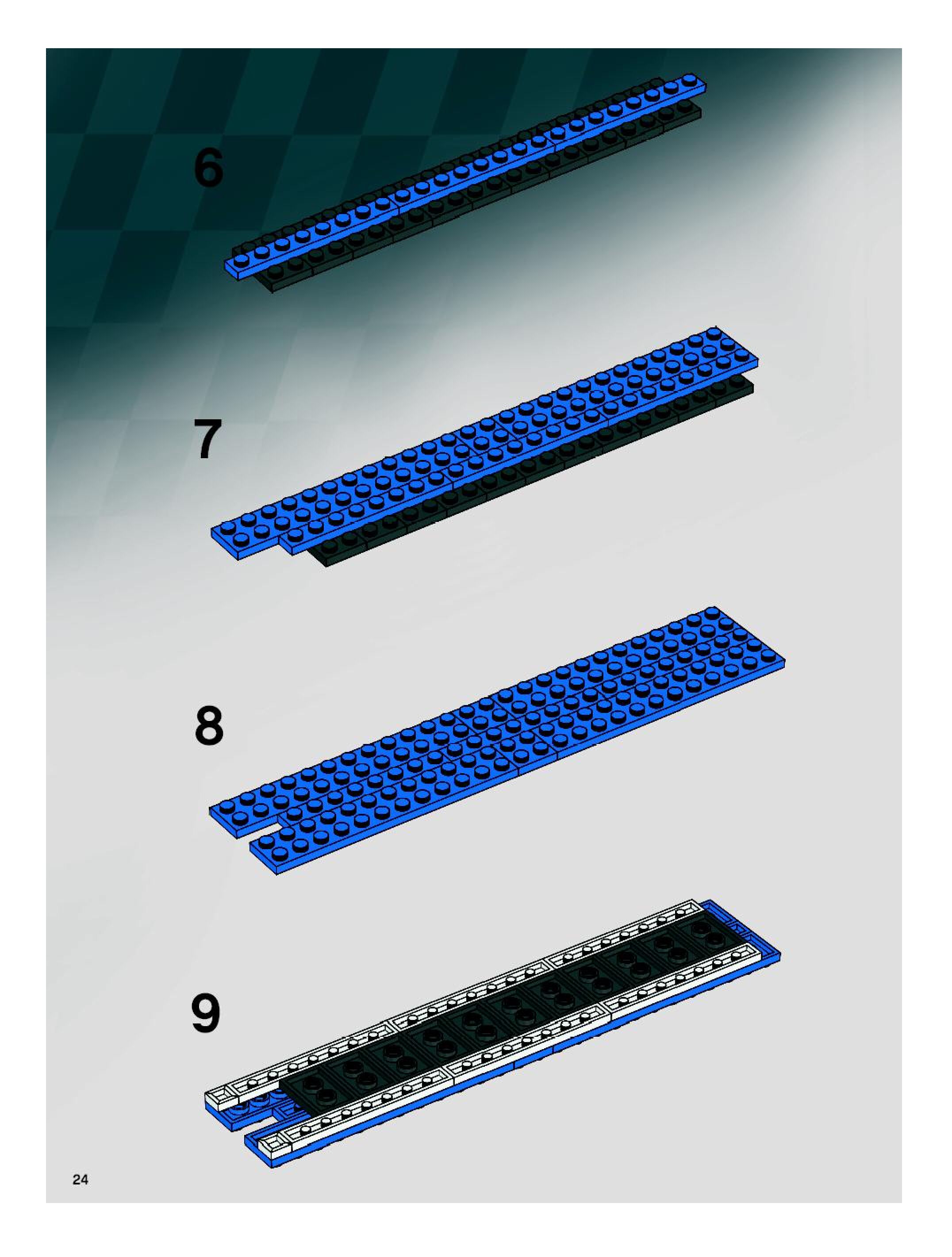 6

7

8

9

24