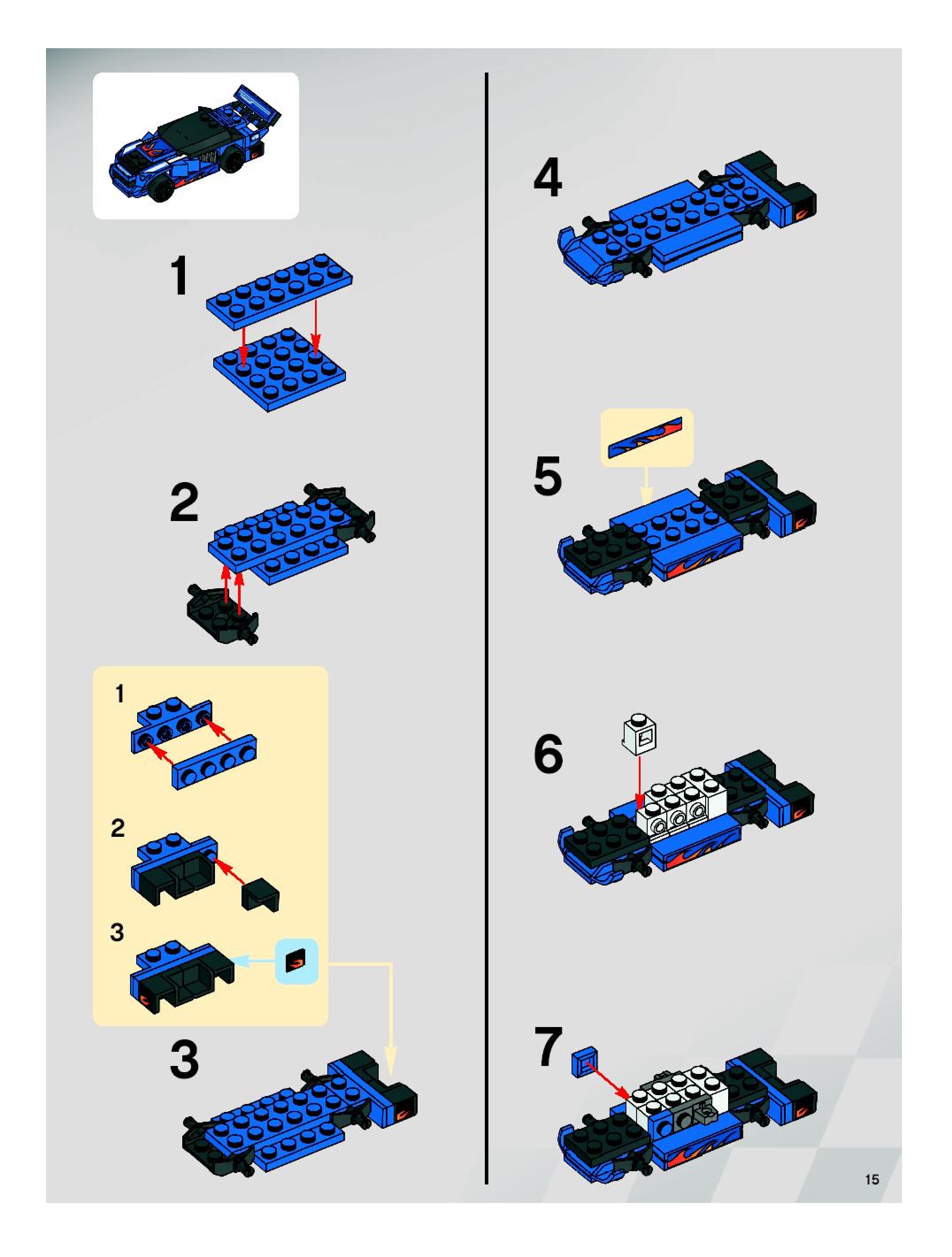 1

2

1

2

3

3

4

5

6

7

15