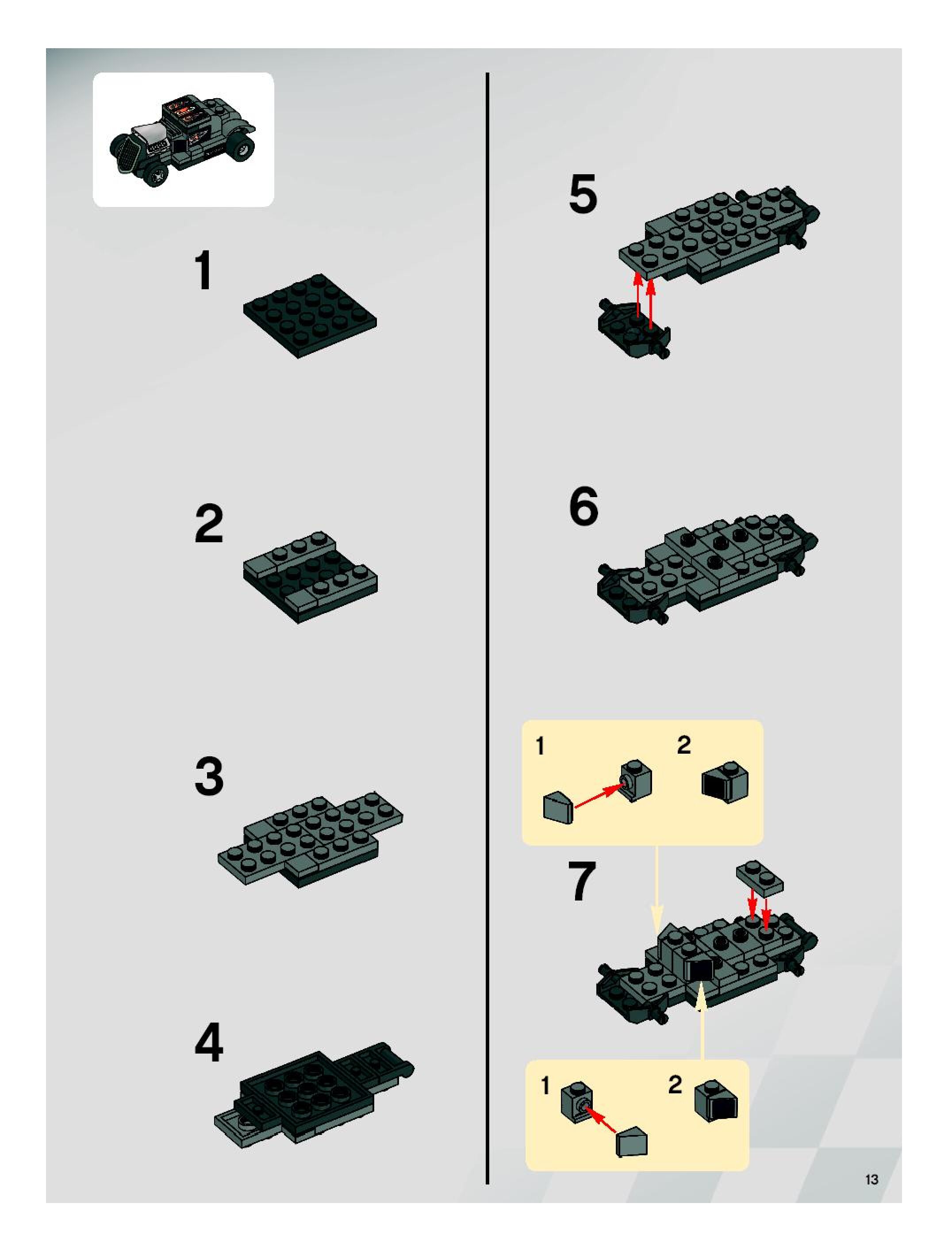 1

2

3

4

5

6

1 2

7

1 2

13