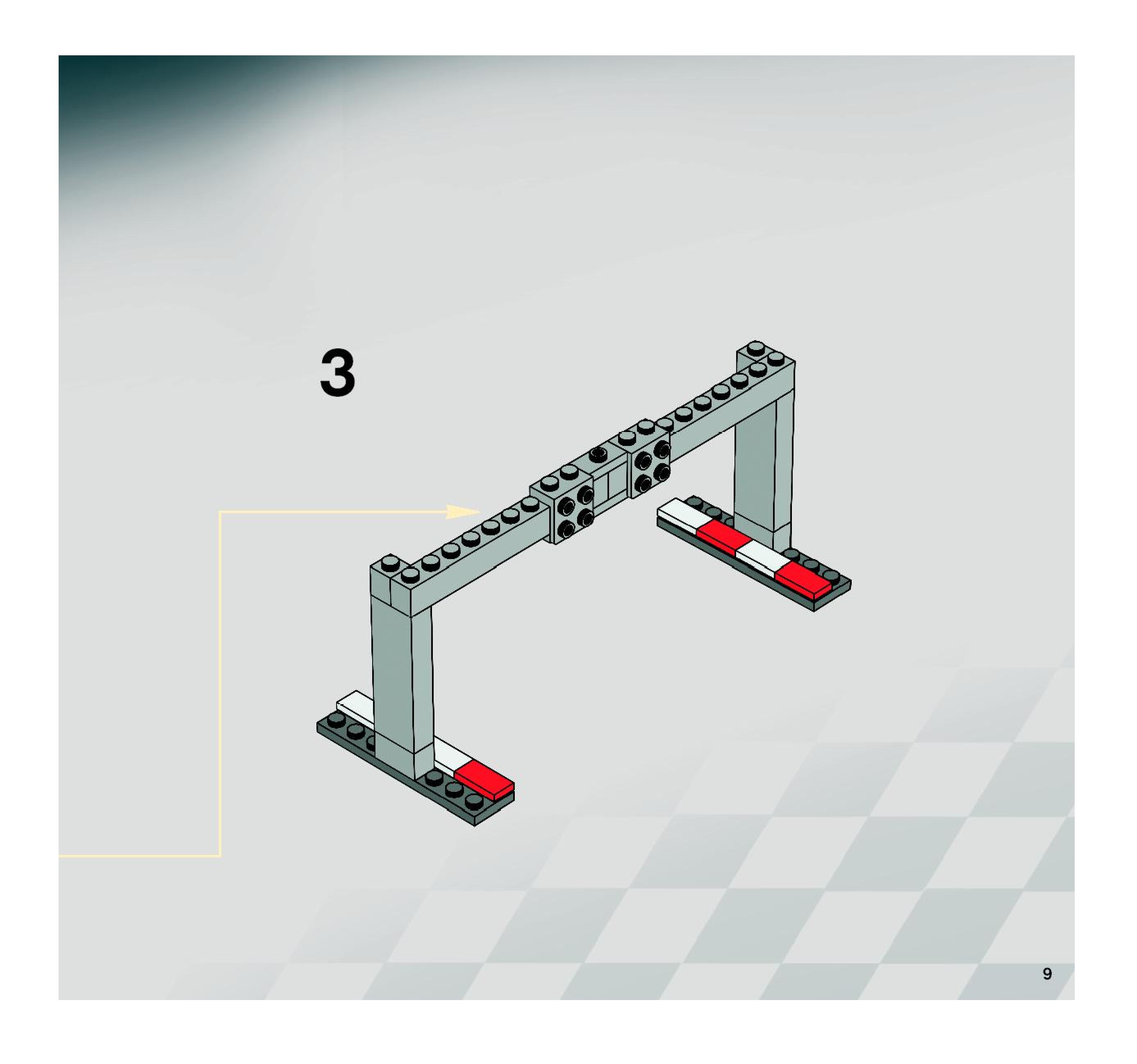 3

9