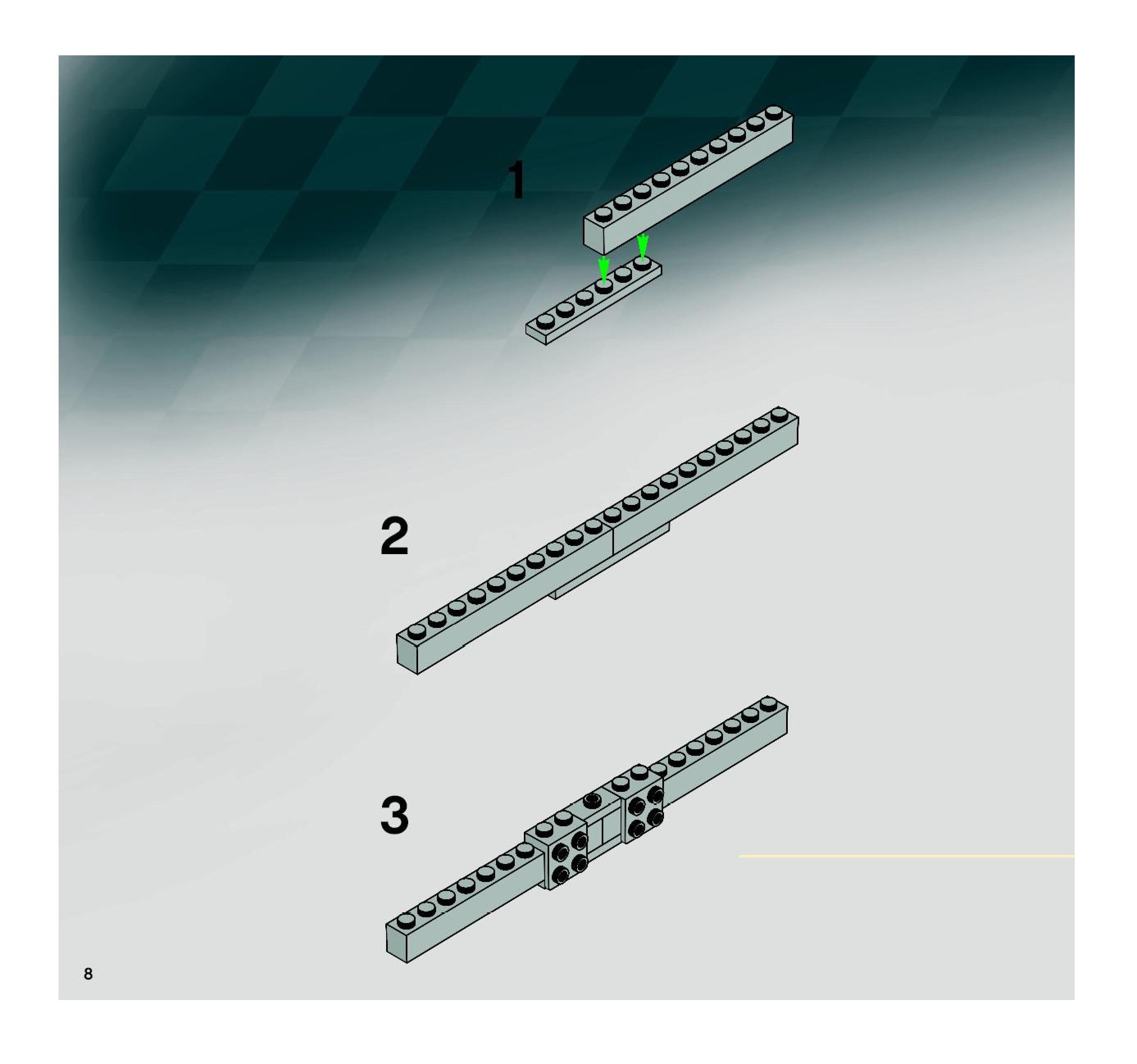 1

2

3

8