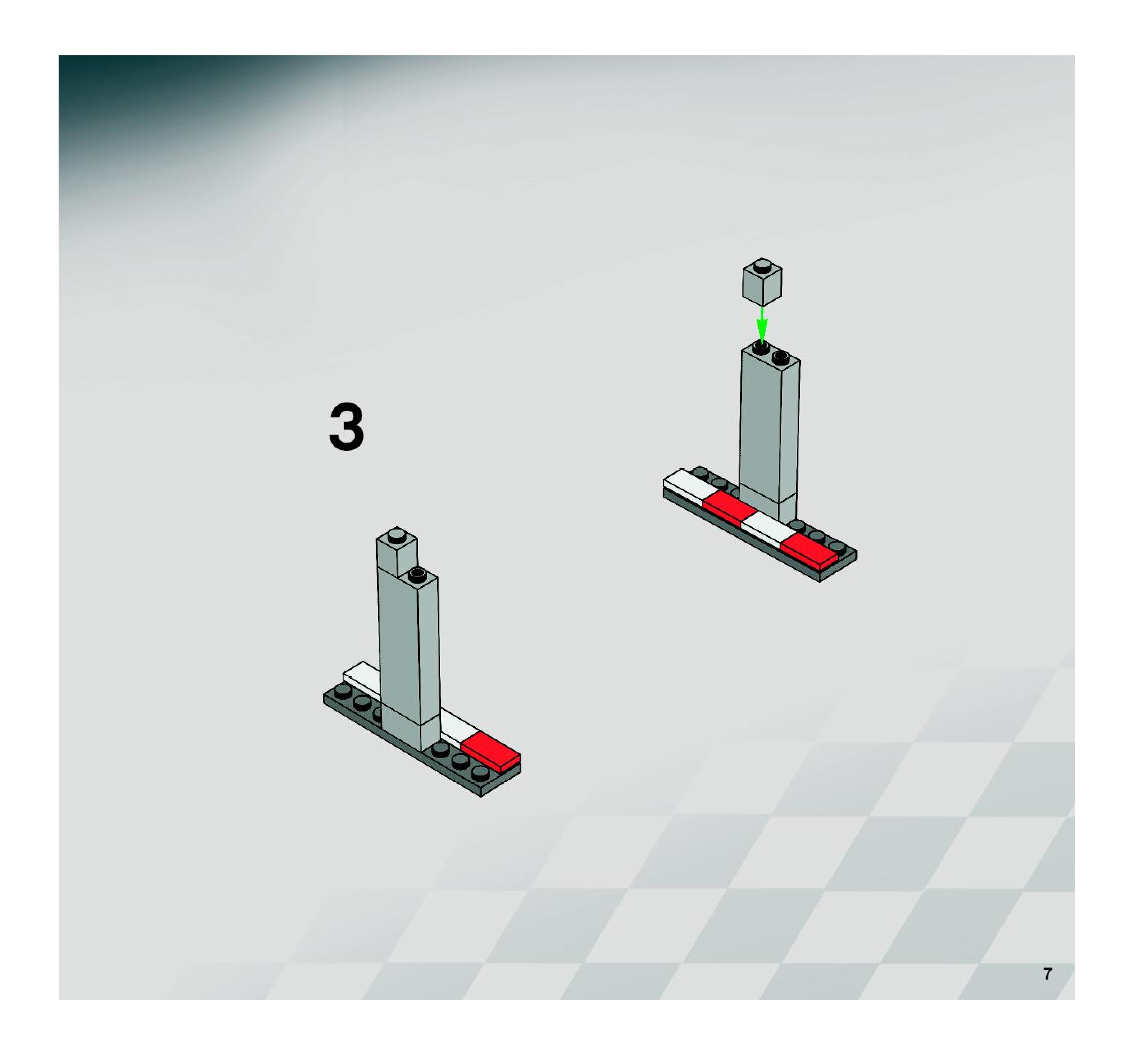 3

7