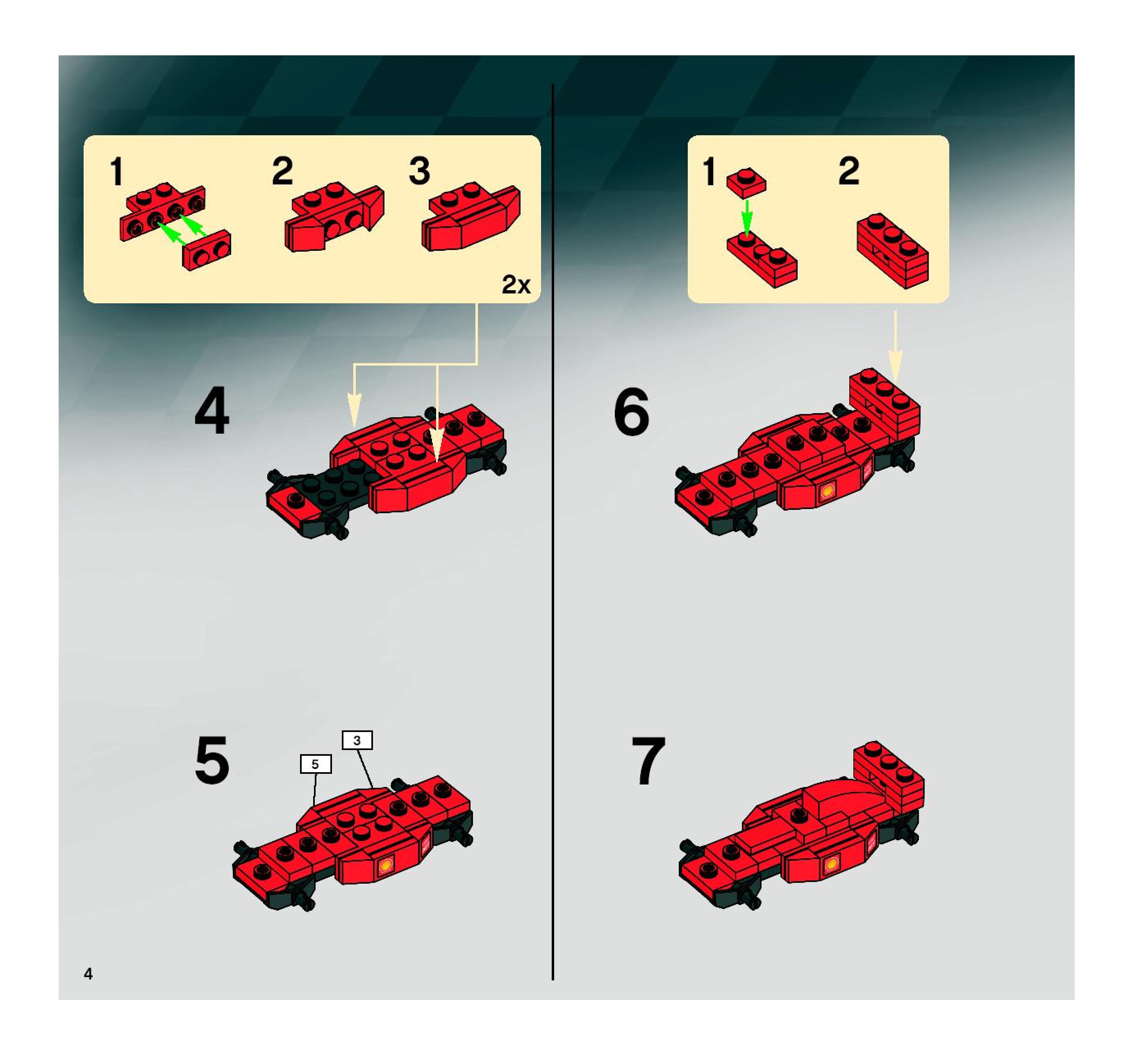 1 2 3

2x

4

5

5

3

1 2

6

7

4