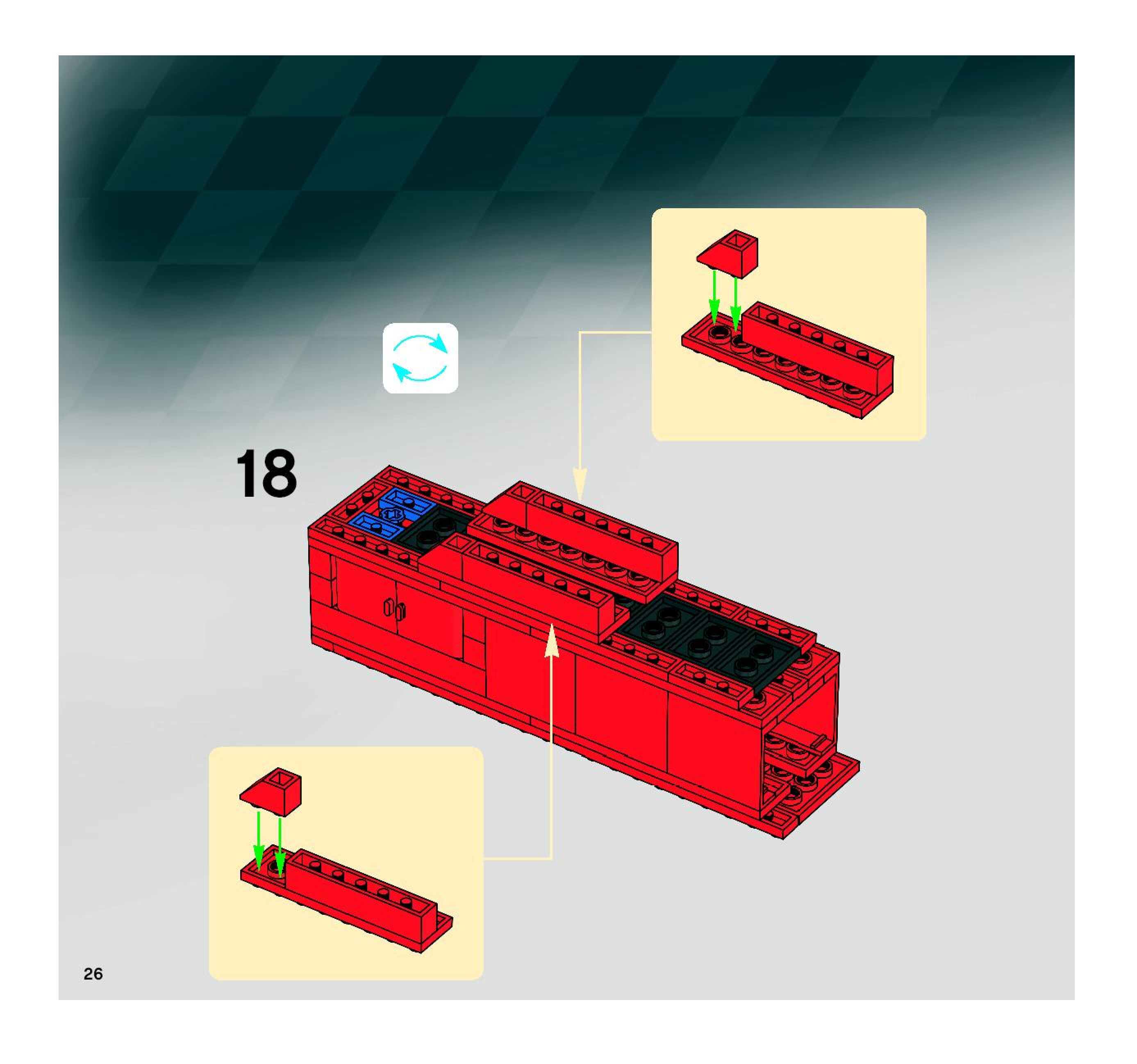 18

26