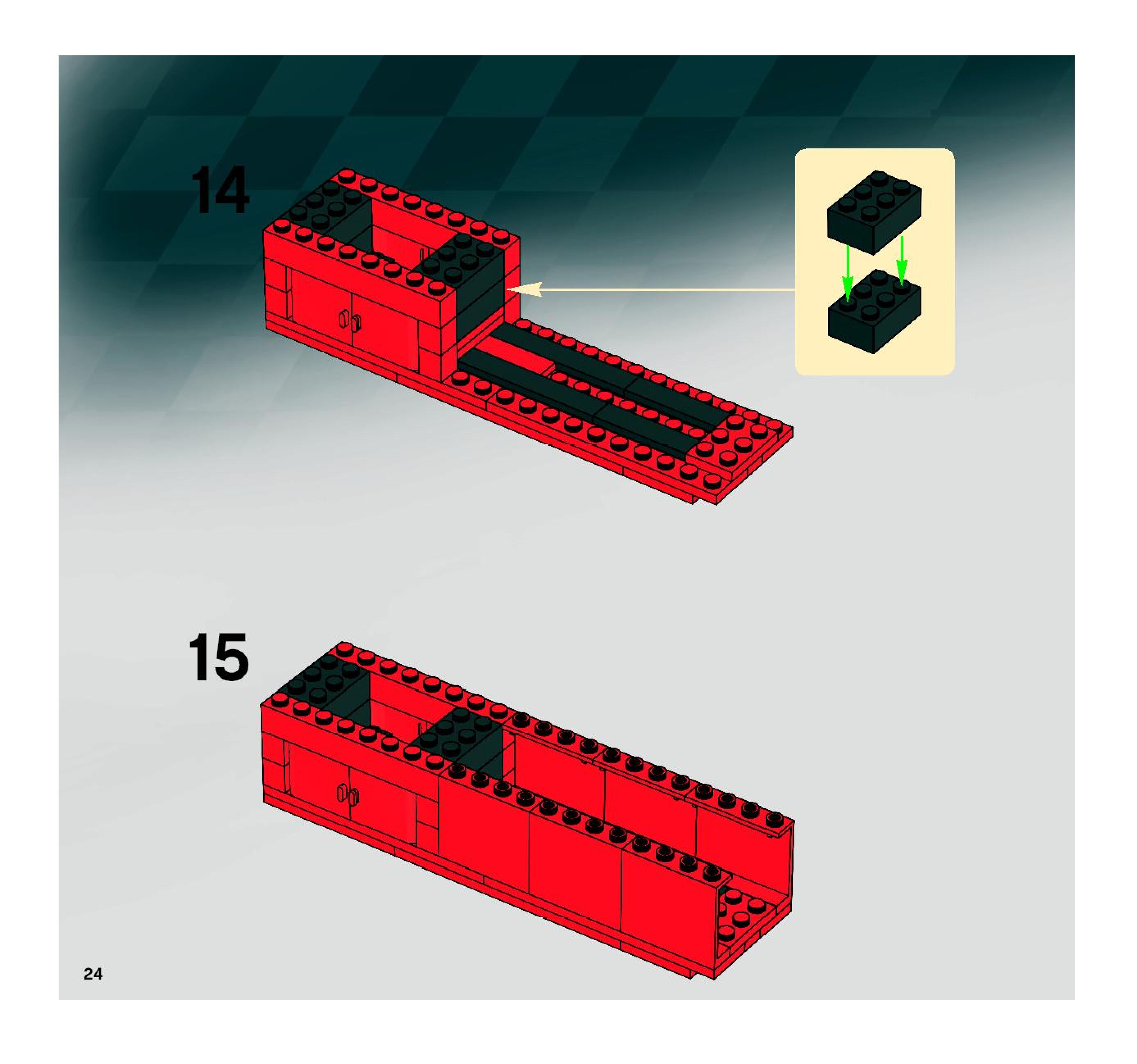 14

15

24