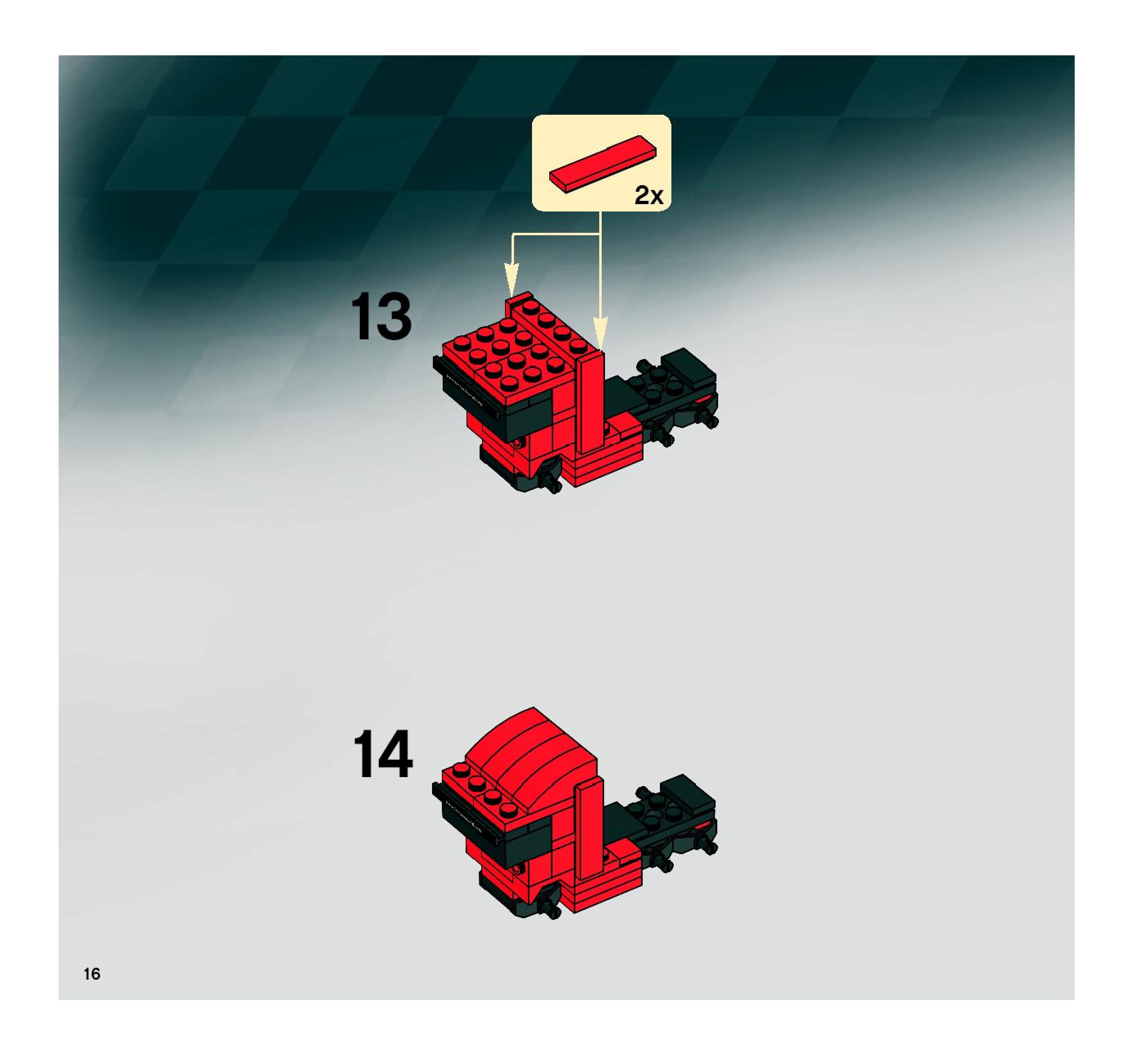 2x

13

14

16