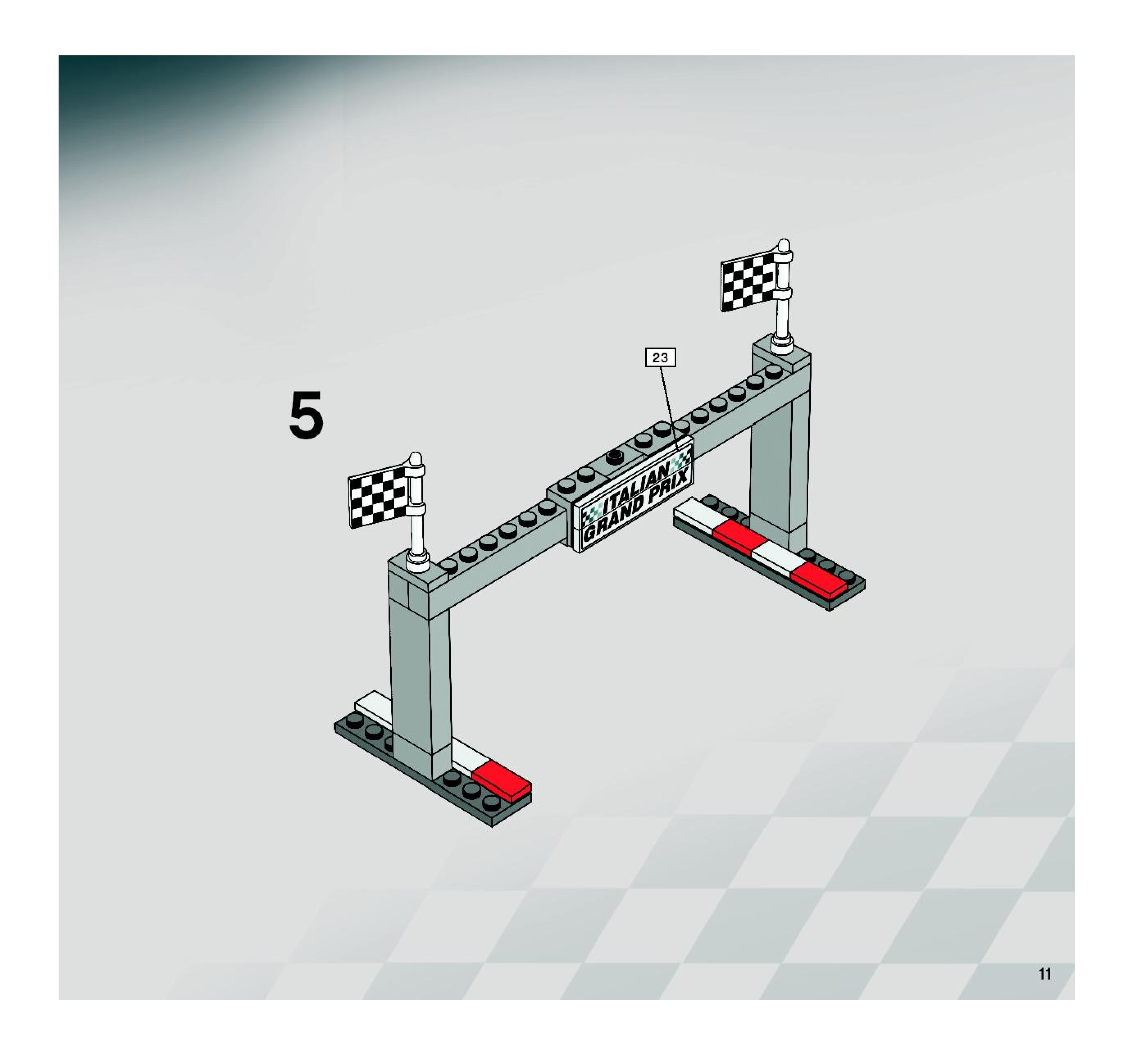 5

23

ITALIAN GRAND PRIX

11