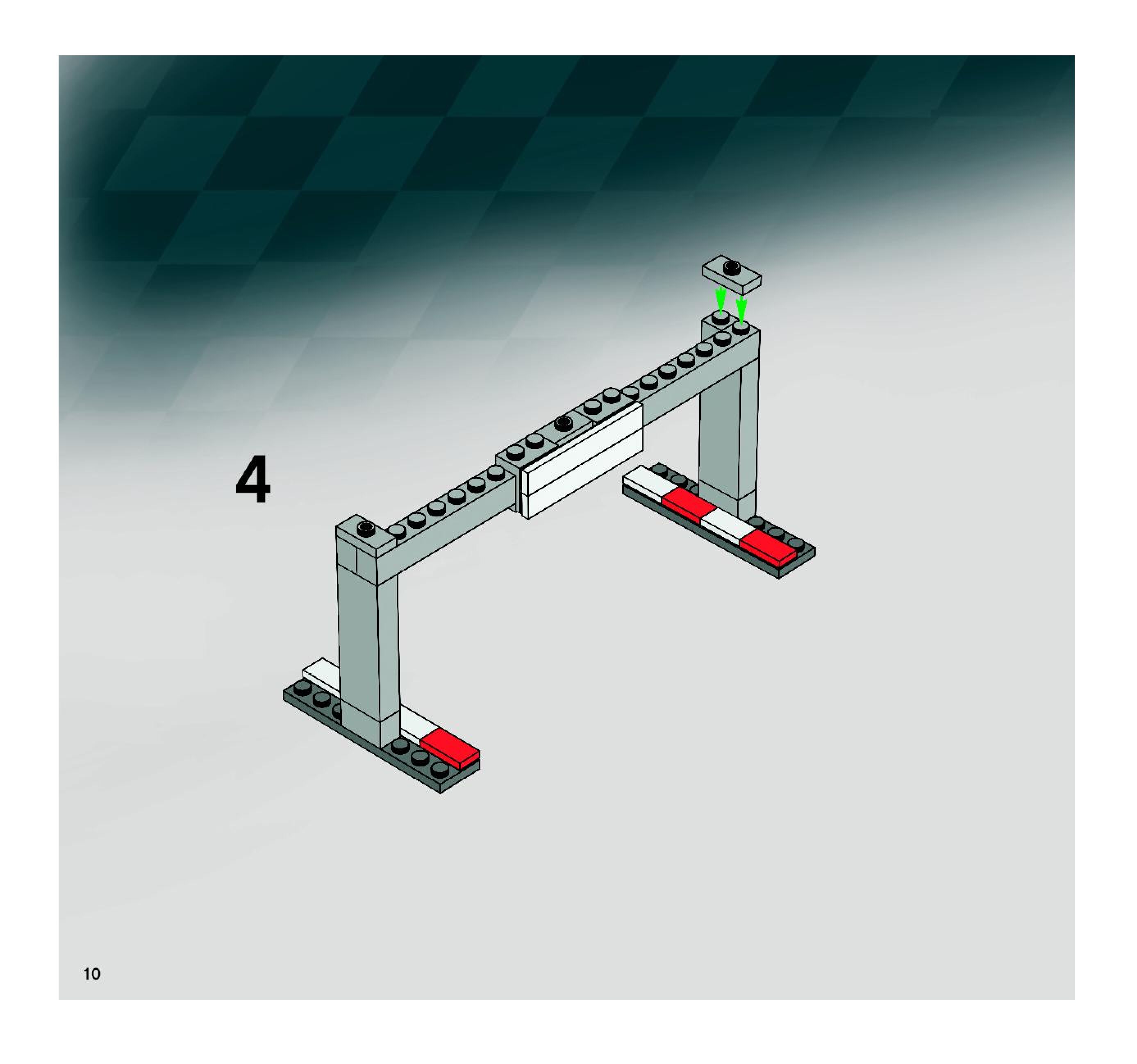 4

10