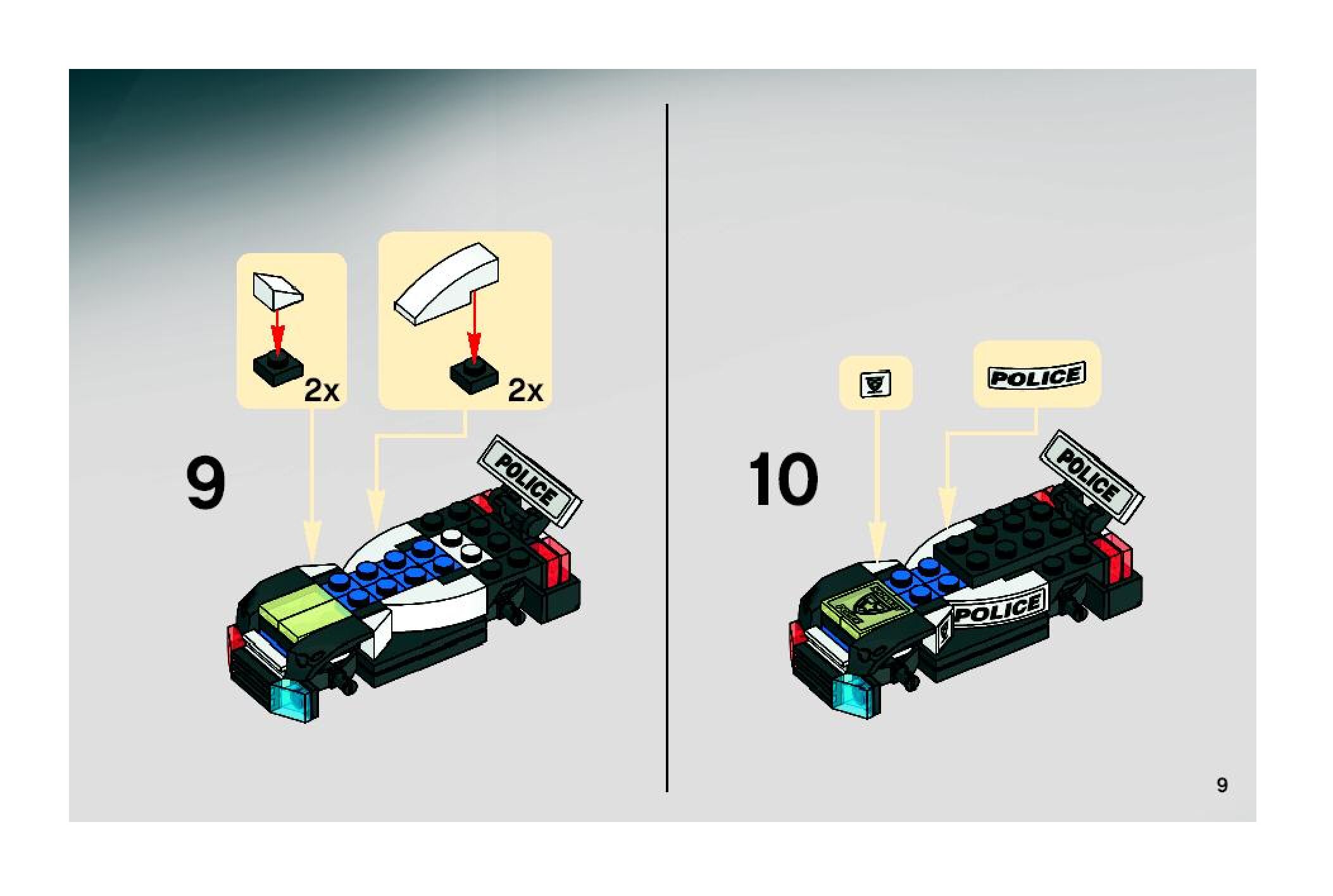 2x

2x

9

POLICE

POLICE

10

POLICE

POLICE

9