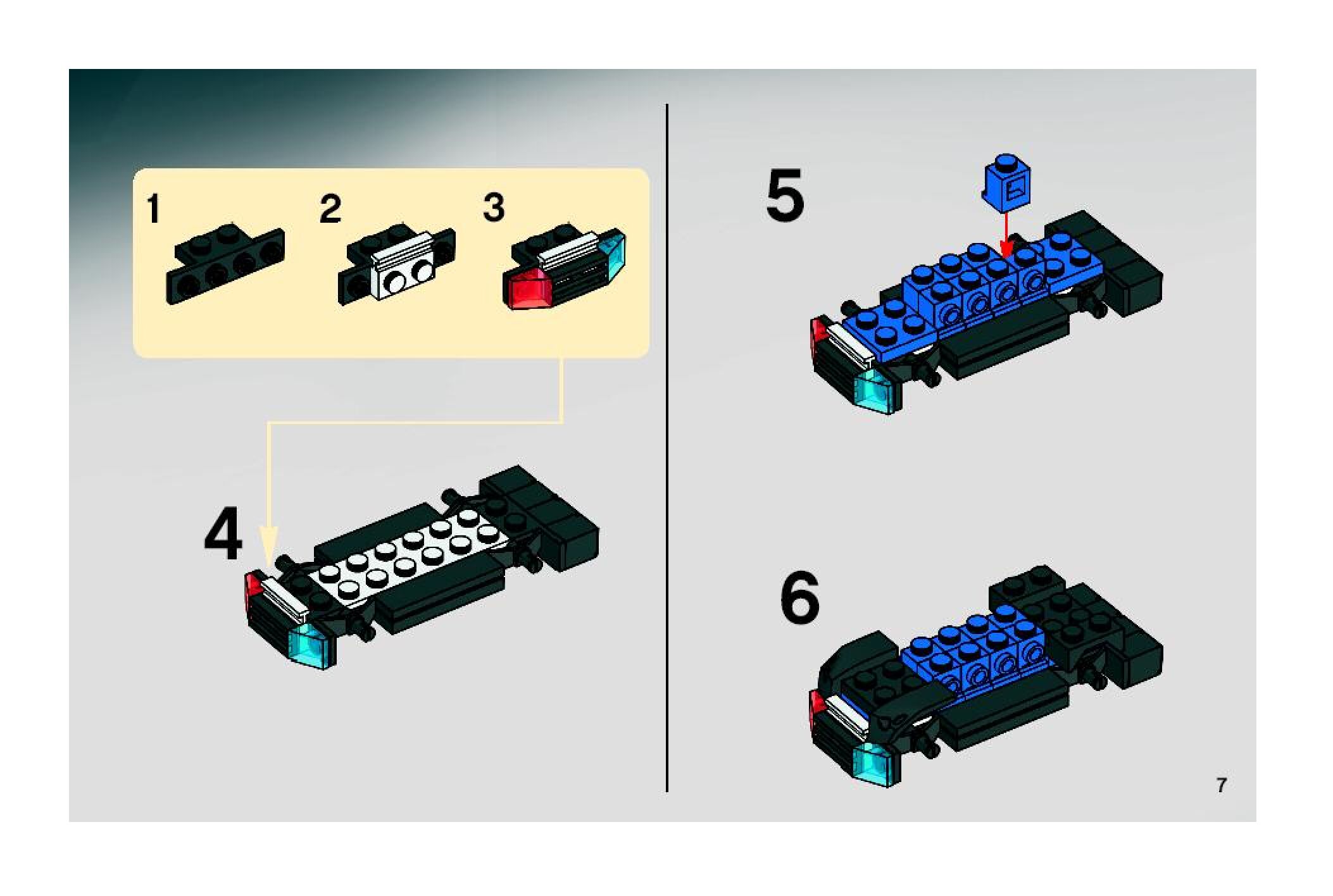 1

2

3

4

5

6

7