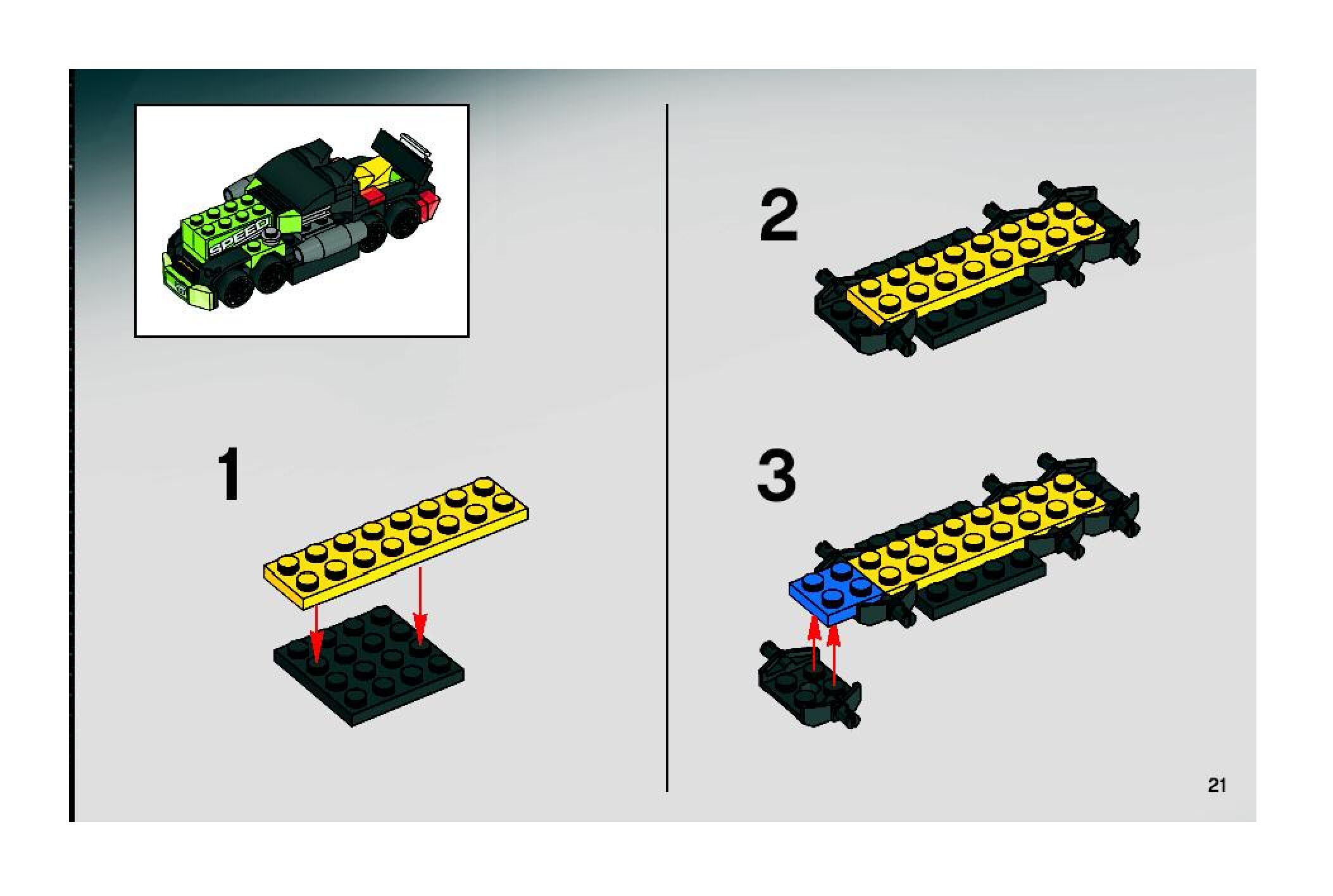 SPEED

1

2

3

21