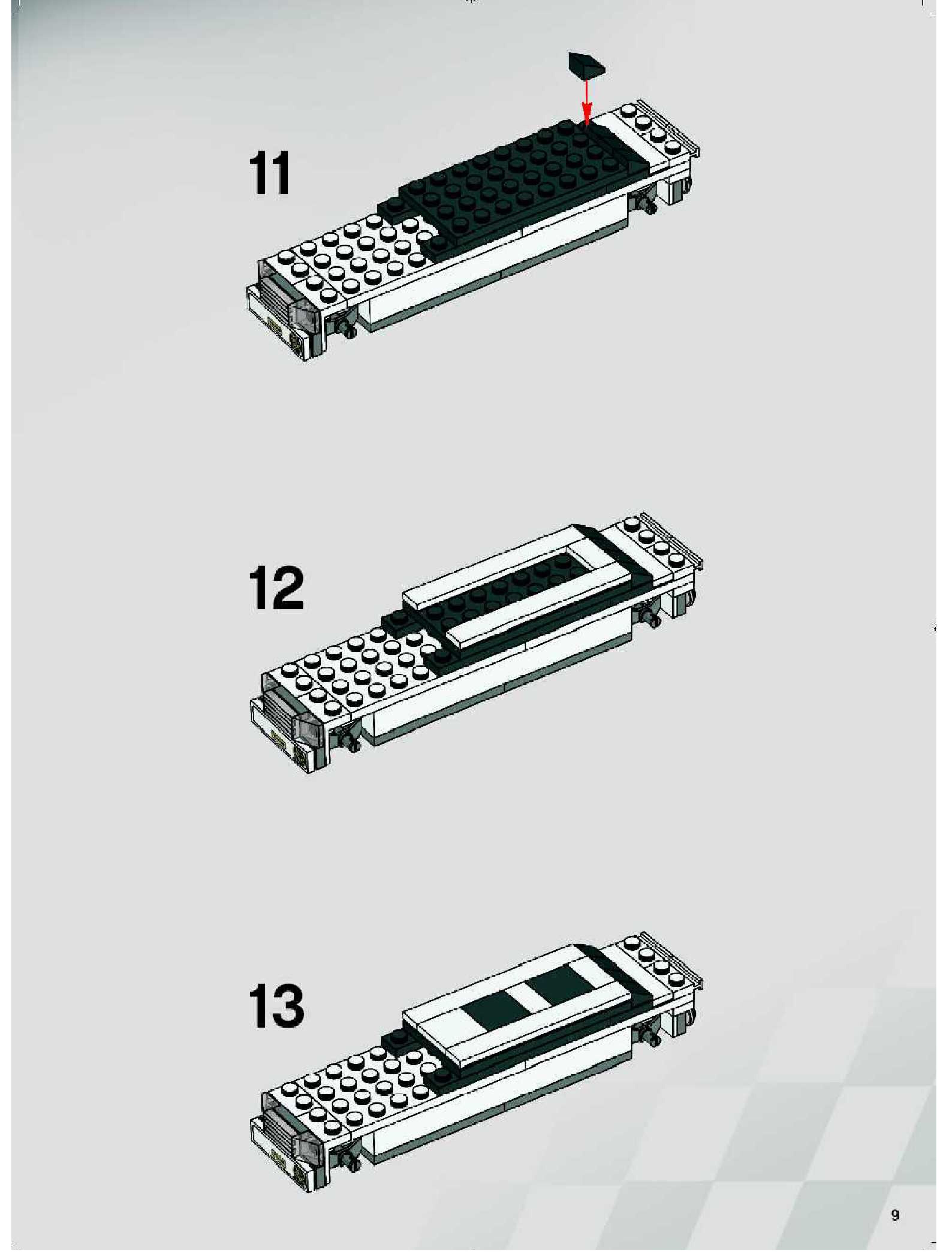 11

12

13

9