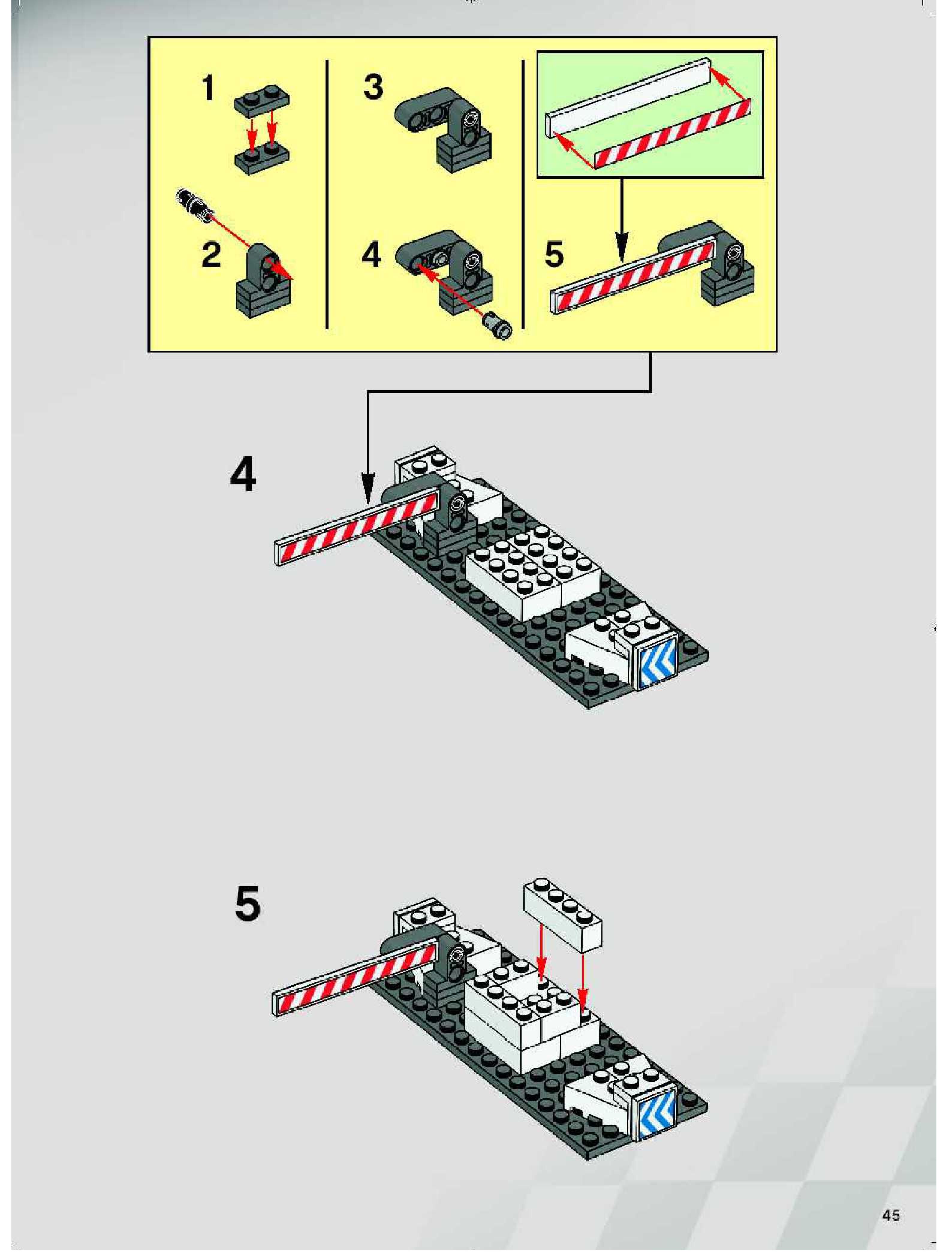 1

2

3

4

5

4

5

45