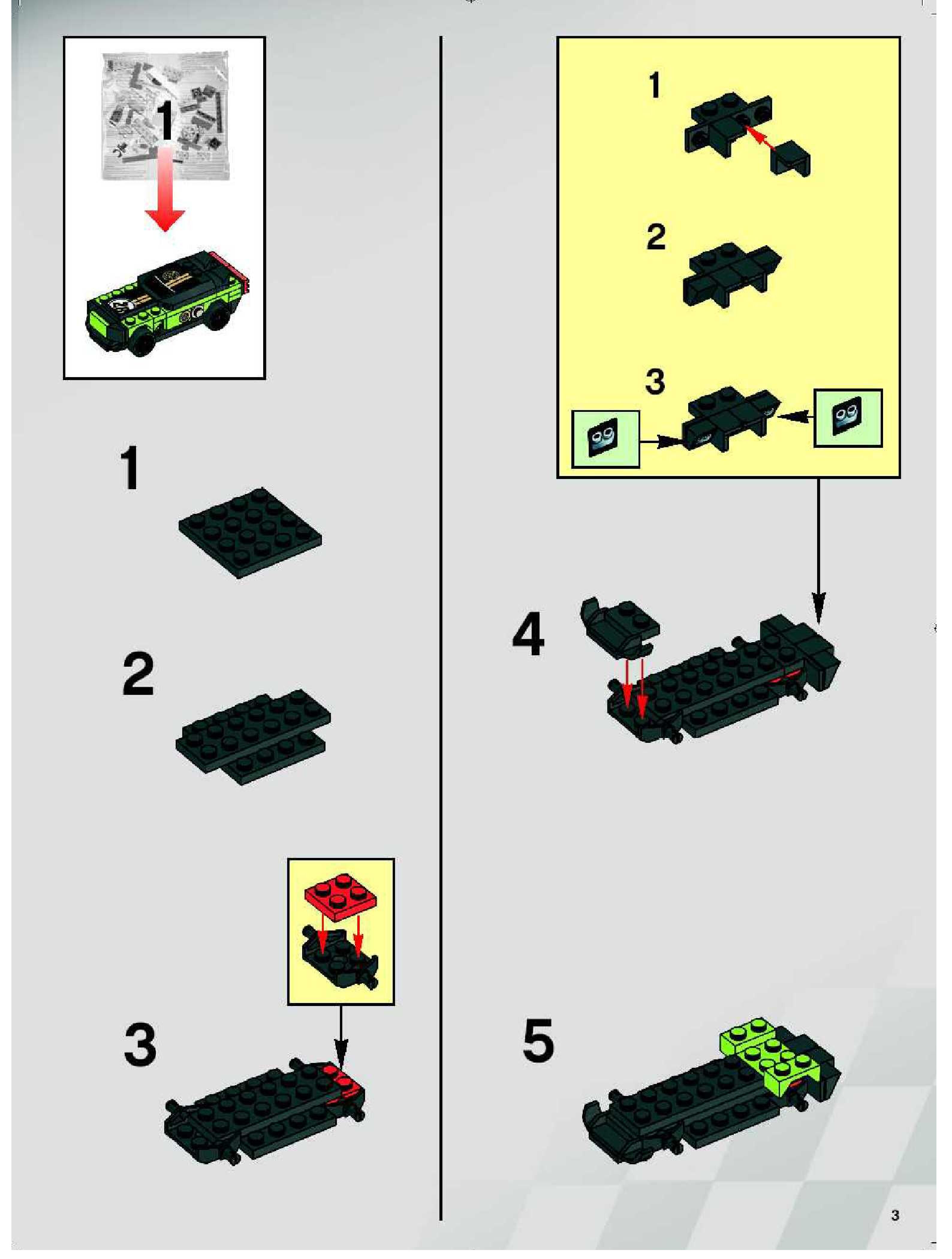 1

1

2

3

1

2

3

4

5

3