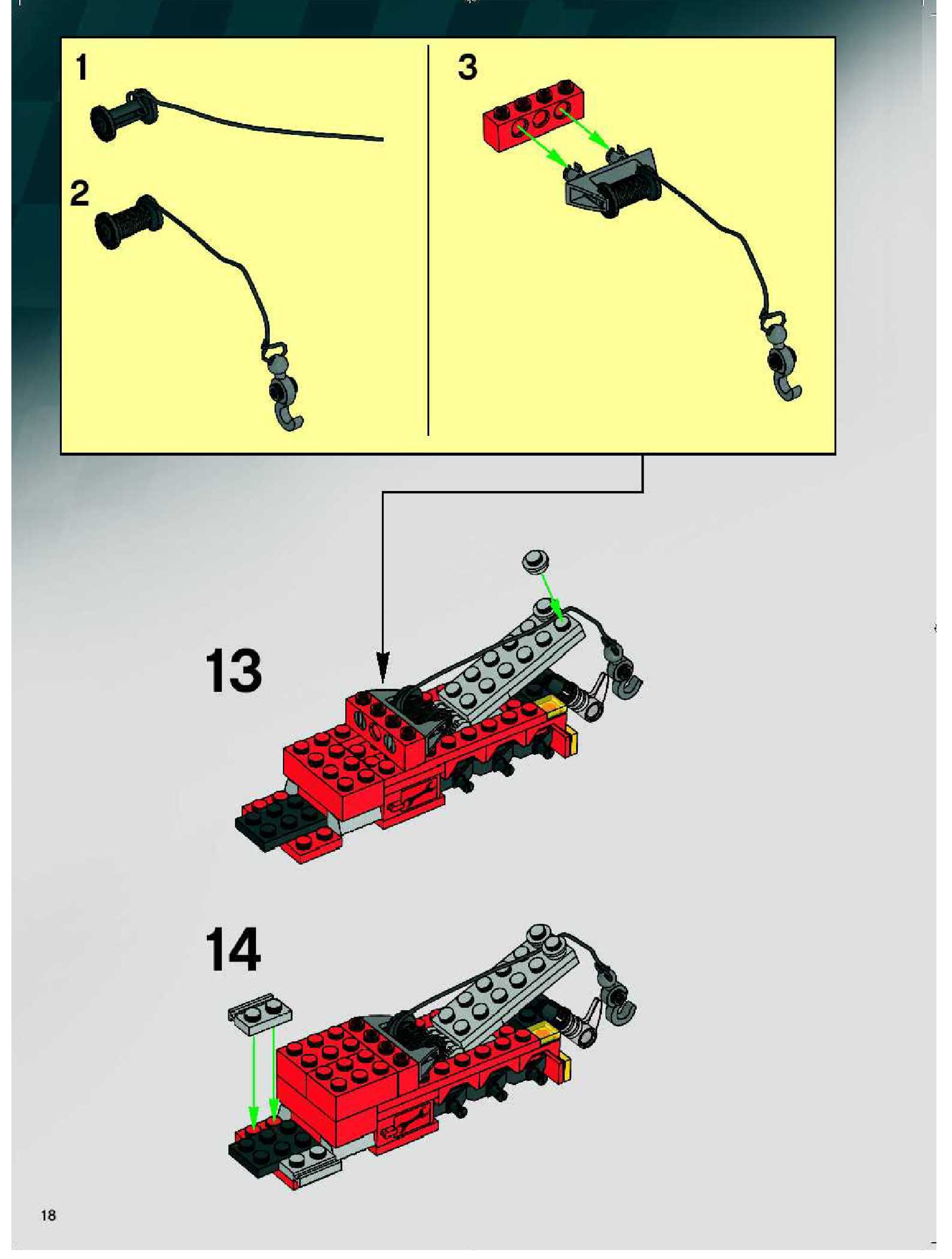 1

2

3

13

14

18