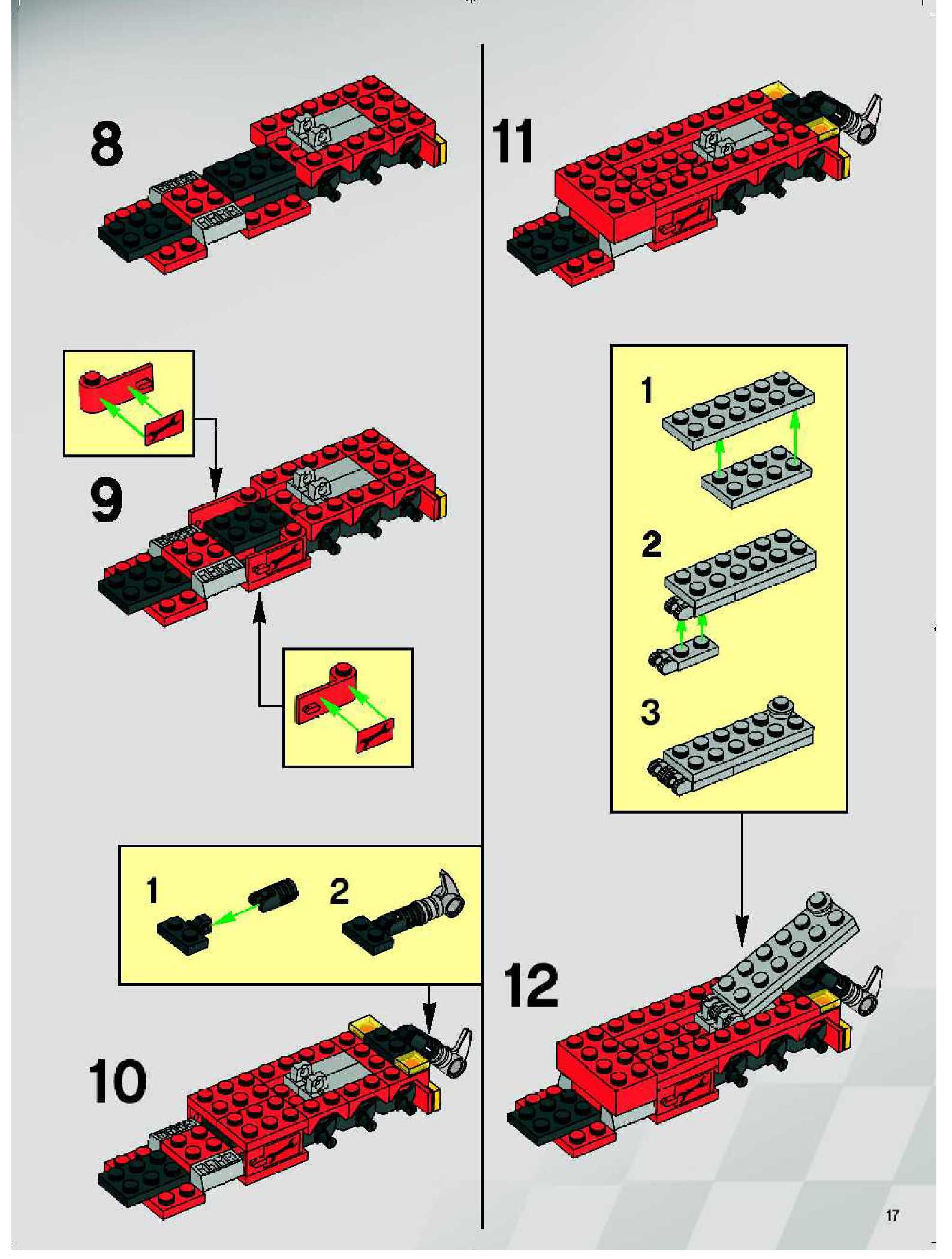 8

9

1

2

10

11

1

2

3

12

17