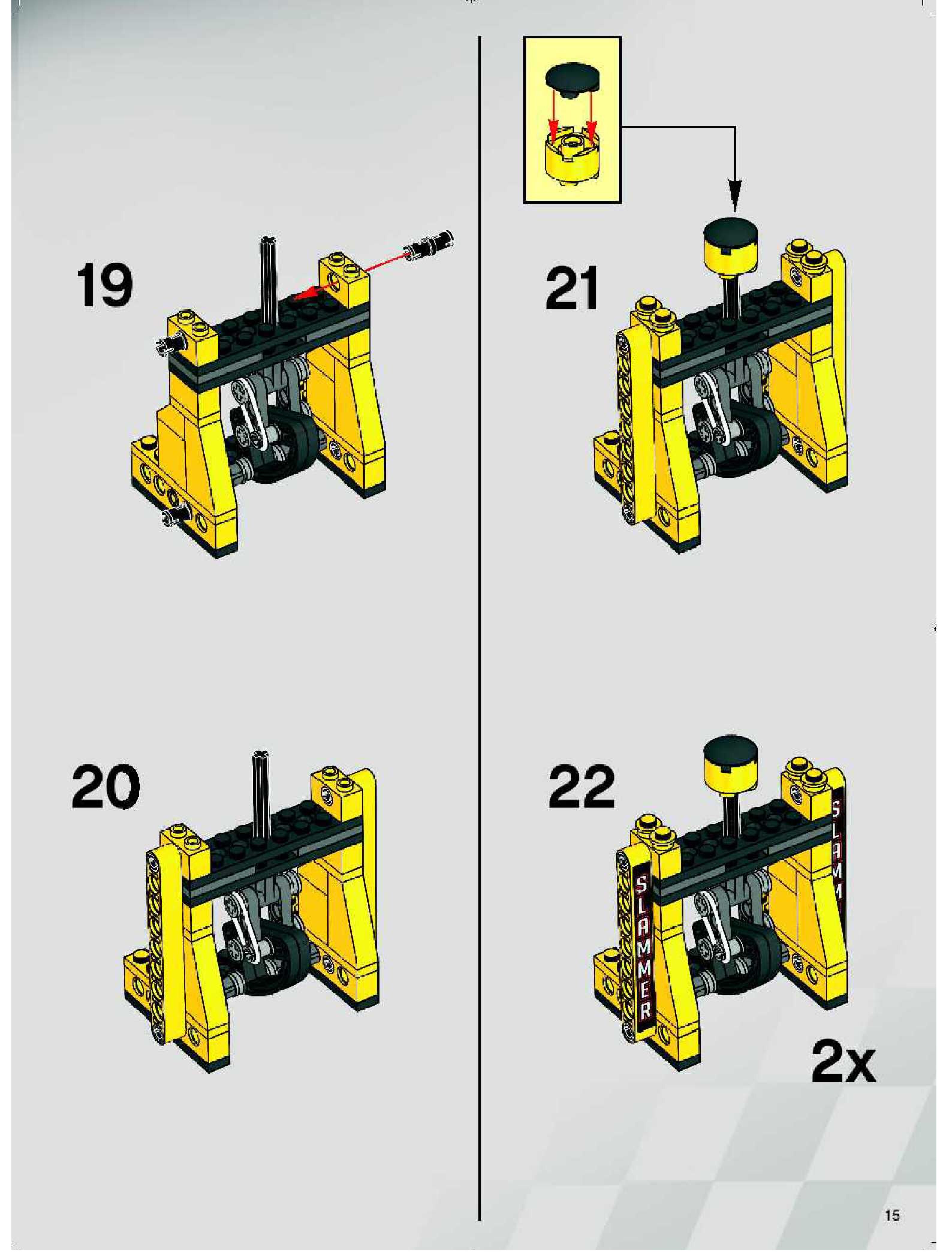 19

20

21

22

SLAMMER

SLAMM

2x

15