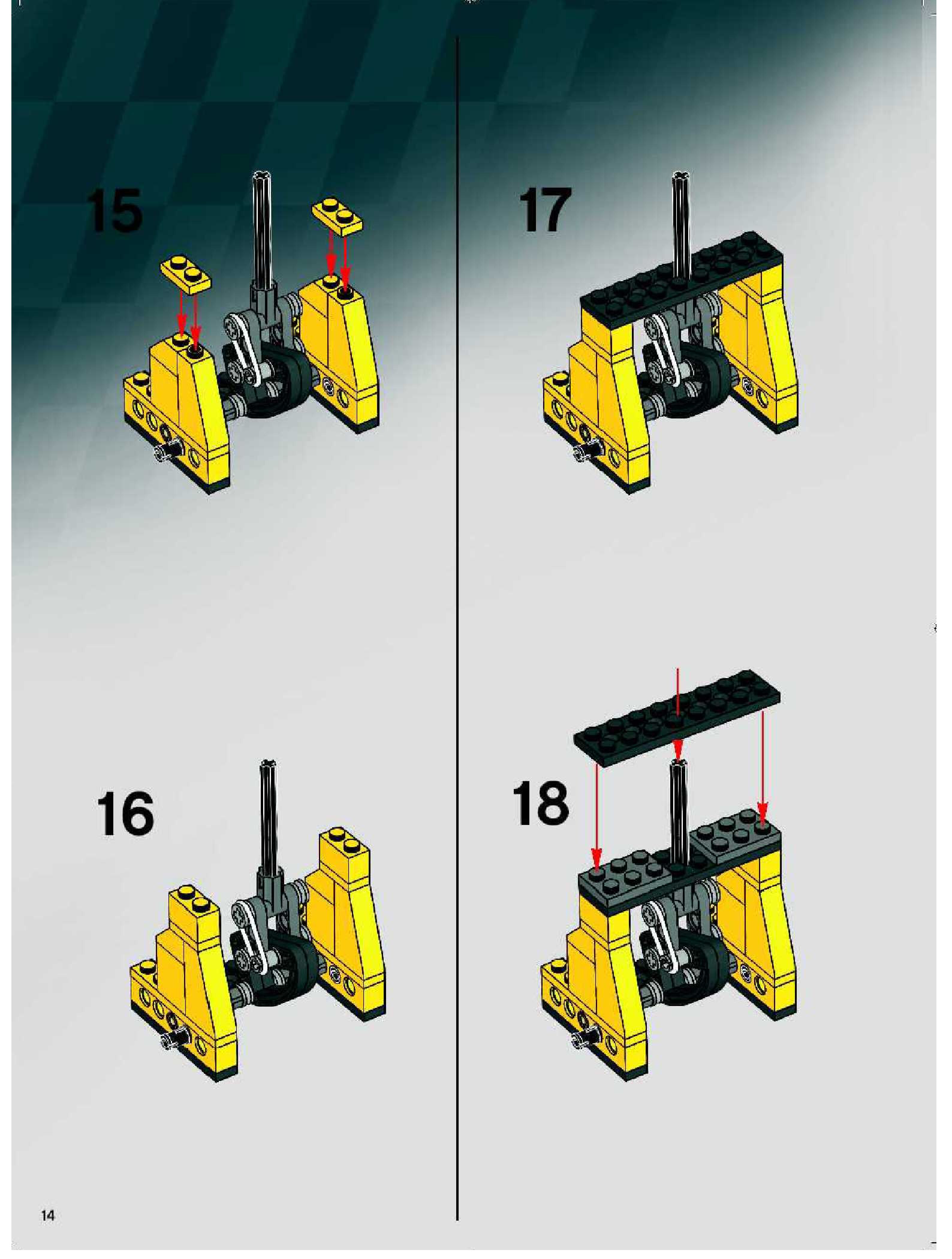 15

16

17

18

14