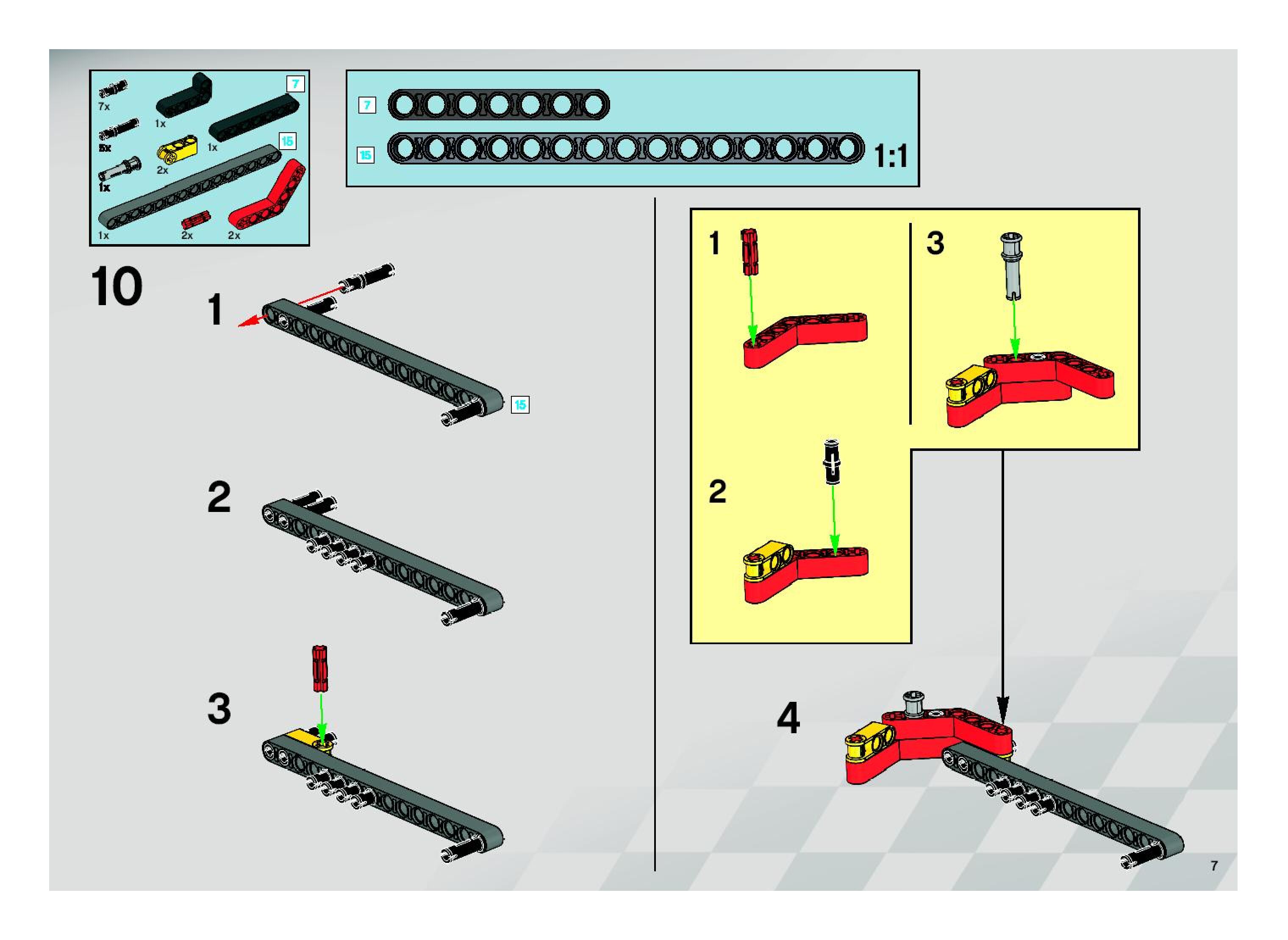 7x
1x
7
5x
1x
15
2x
1x
1x
2x
2x

7
15
1:1

10
1
15
2
3

1
3
2
4

7