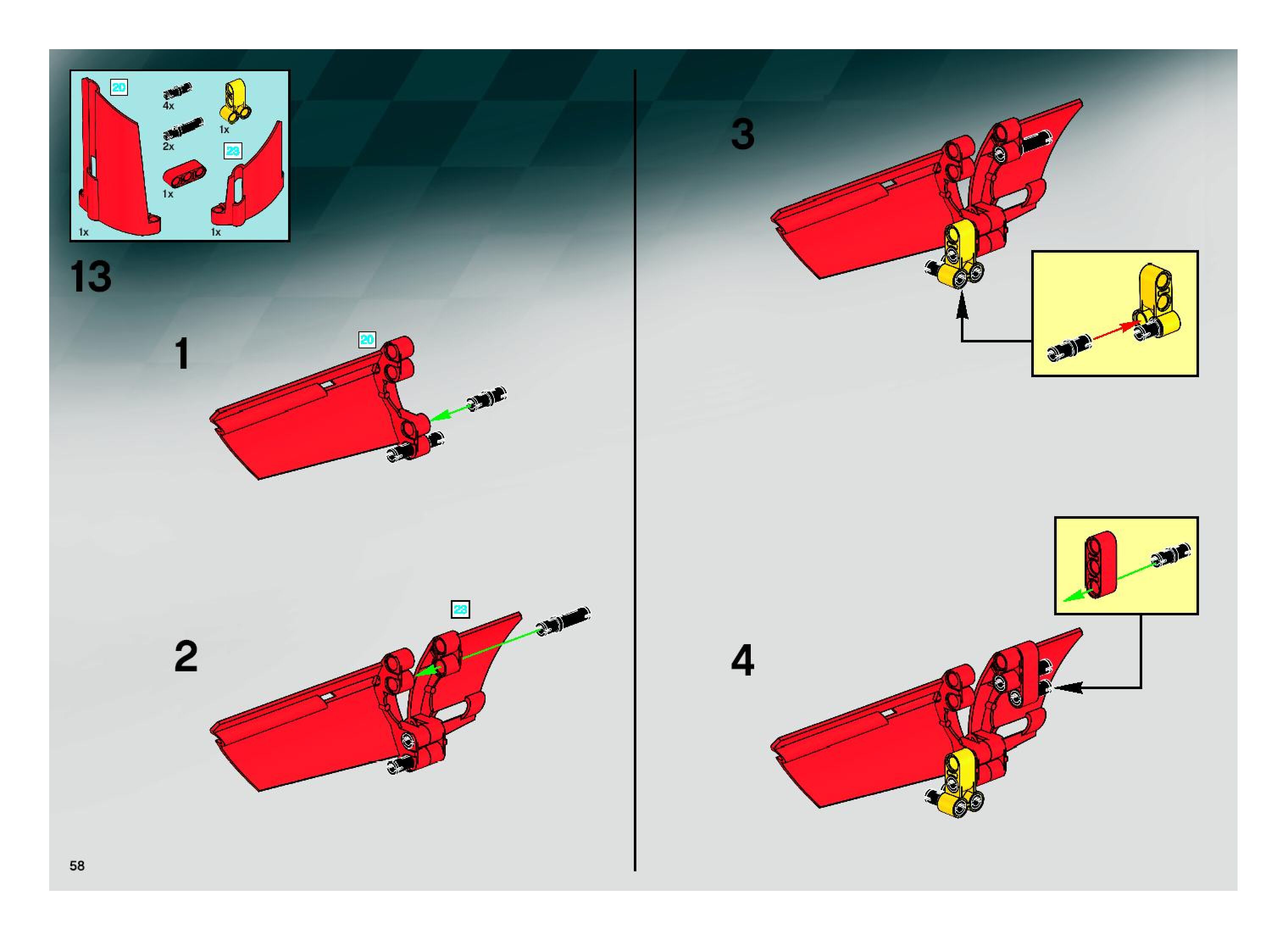 20

4x

1x

2x

23

1x

1x

1x

13

1

20

2

23

3

4

58