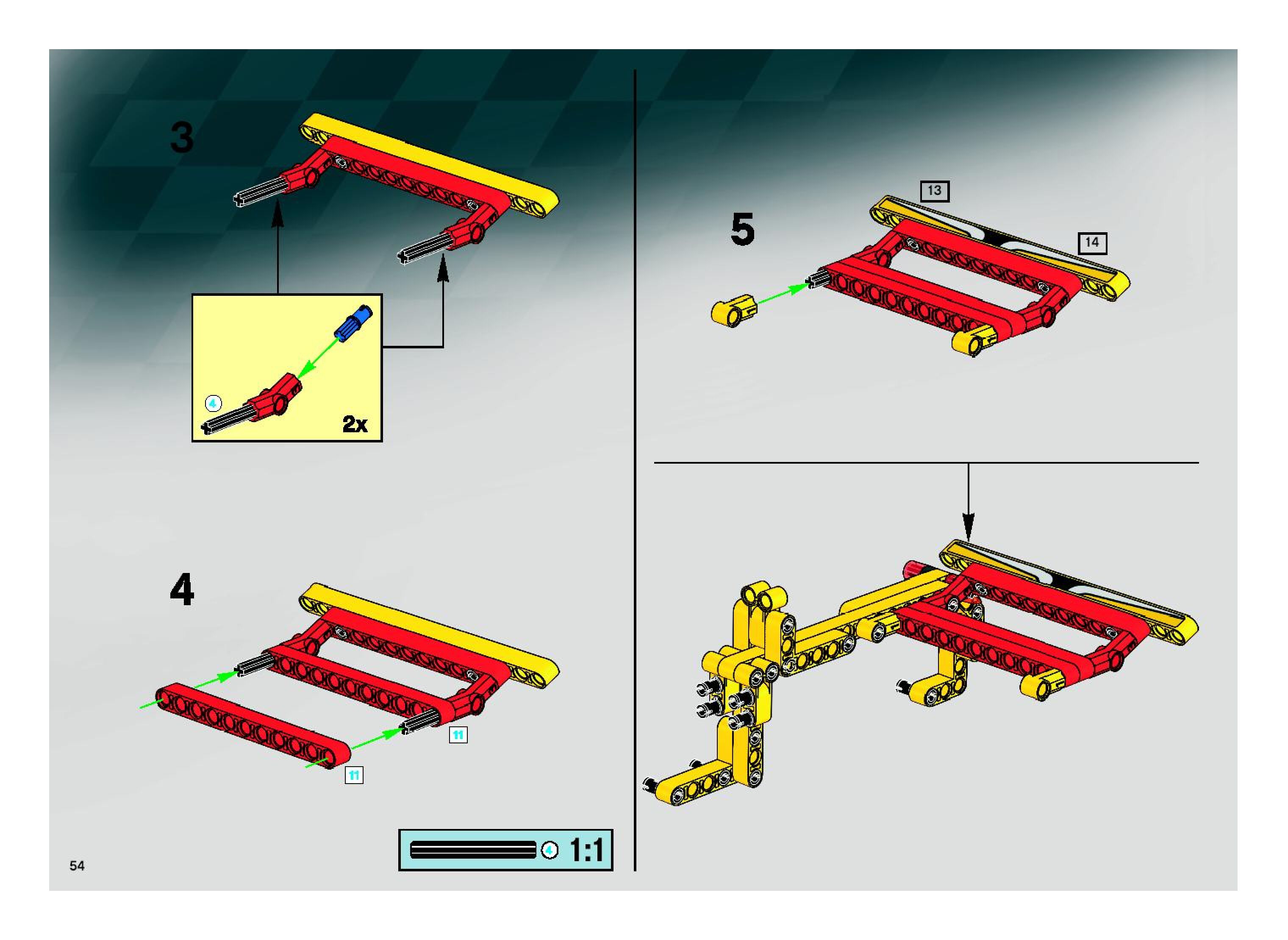 3

4

2x

4

11

11

4 1:1

54

5

13

14