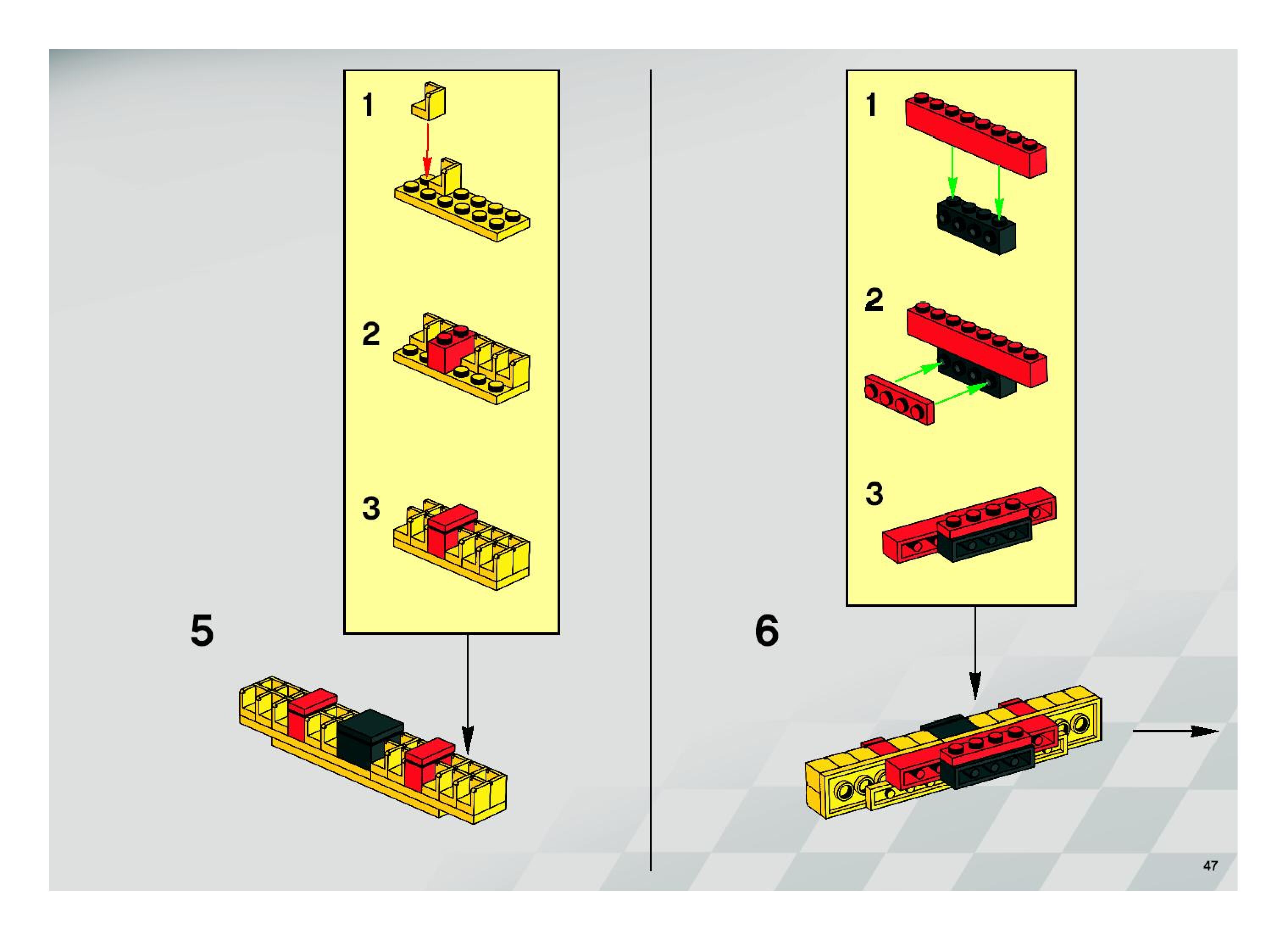 1

2

3

5

1

2

3

6

47