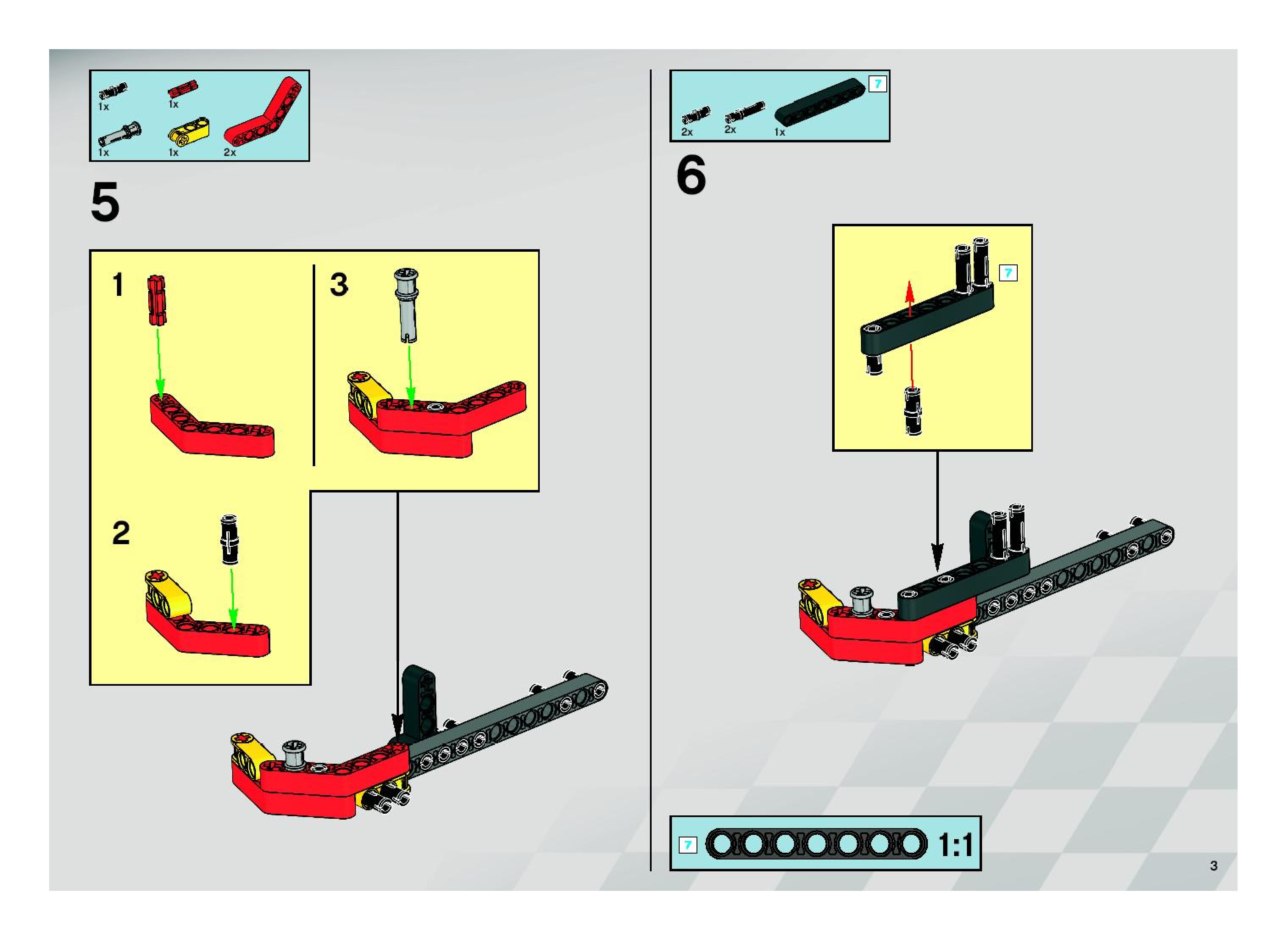 1x
1x
1x
1x
2x

5

1

3

2

7
2x
2x
1x

6

7

7
1:1

3