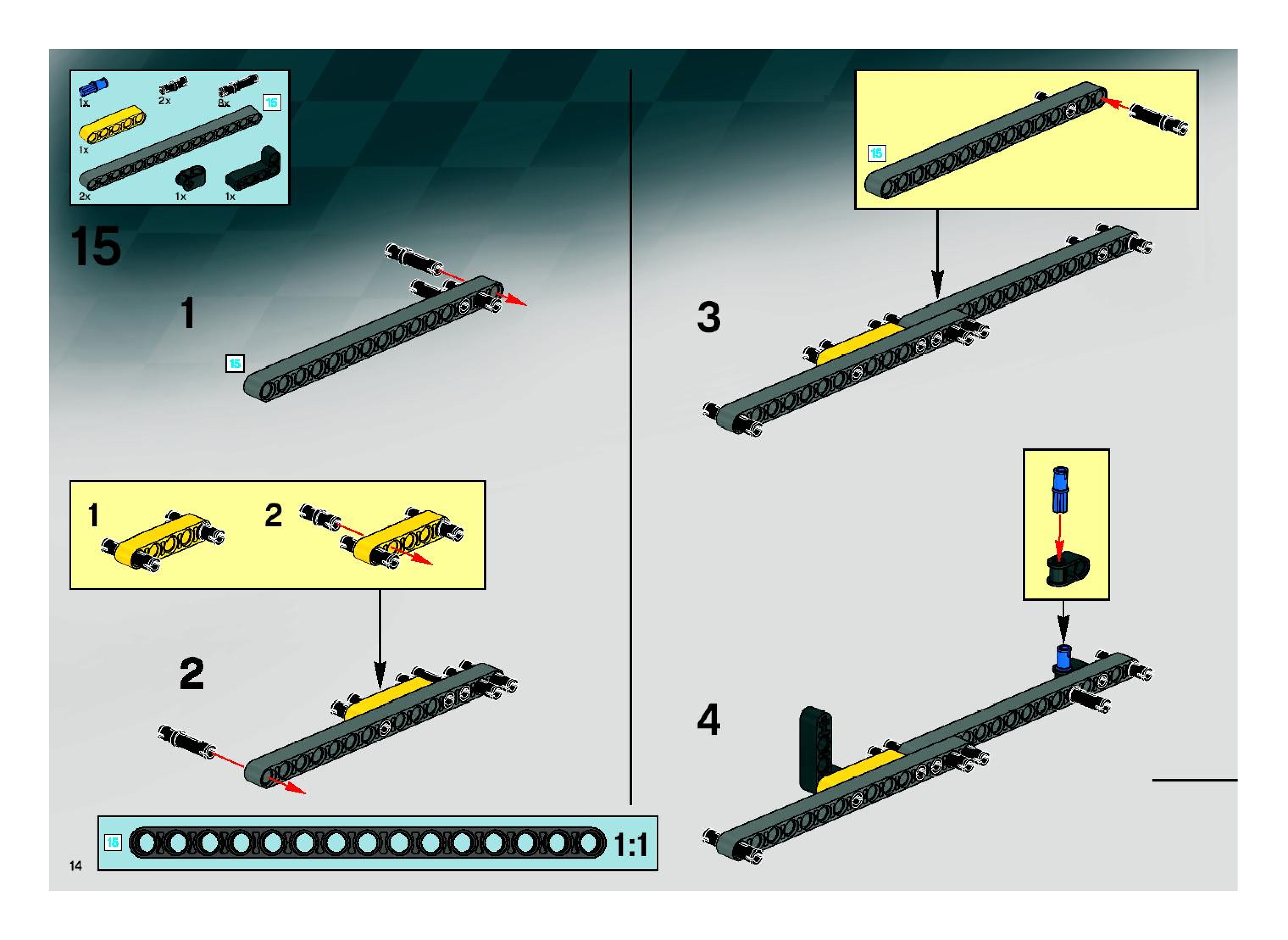 1x
2x
8x
15
1x
2x
1x
1x

15

1

15

1
2

2

15
1:1

14

15

3

4