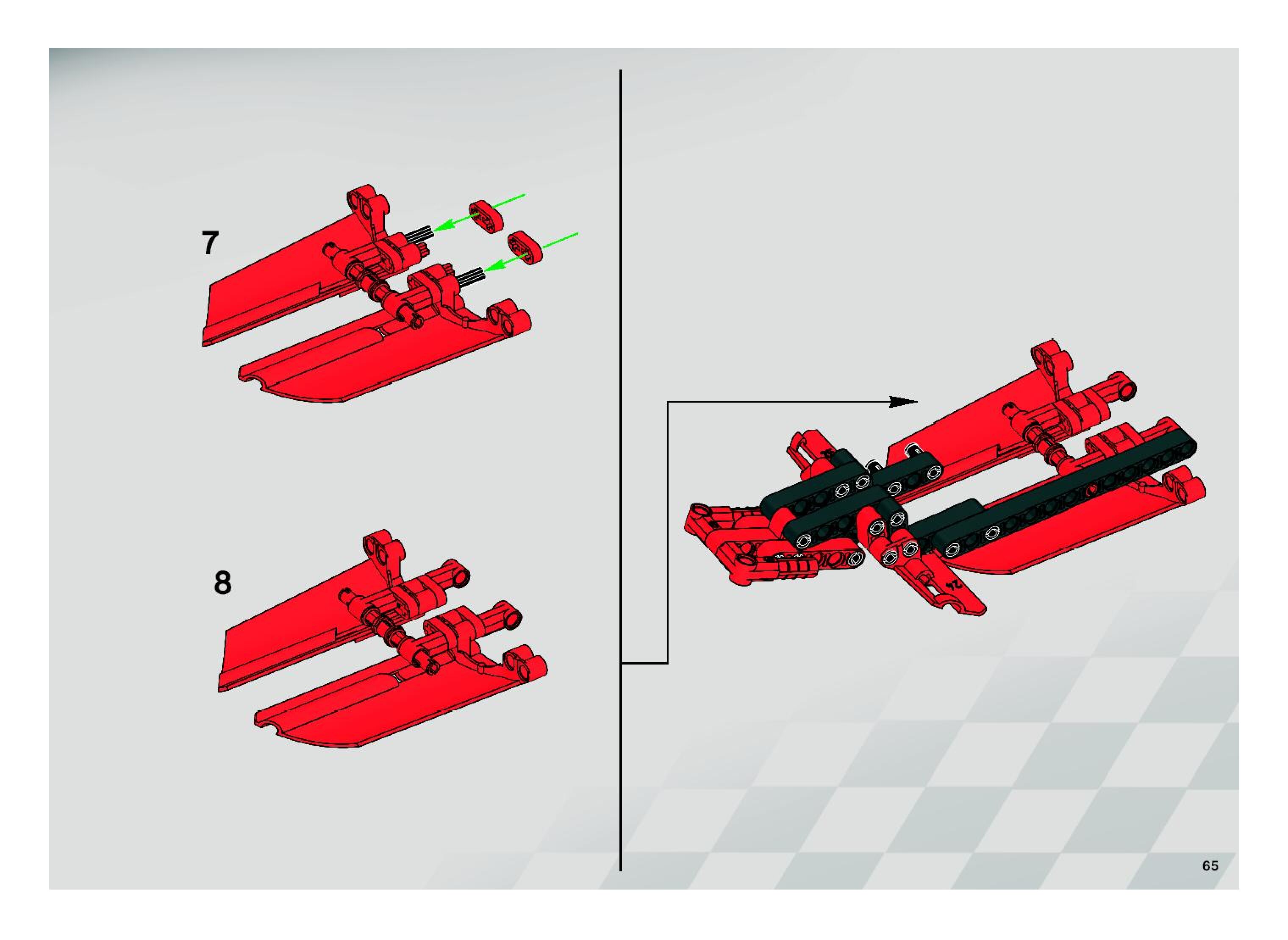 7

8

24

65