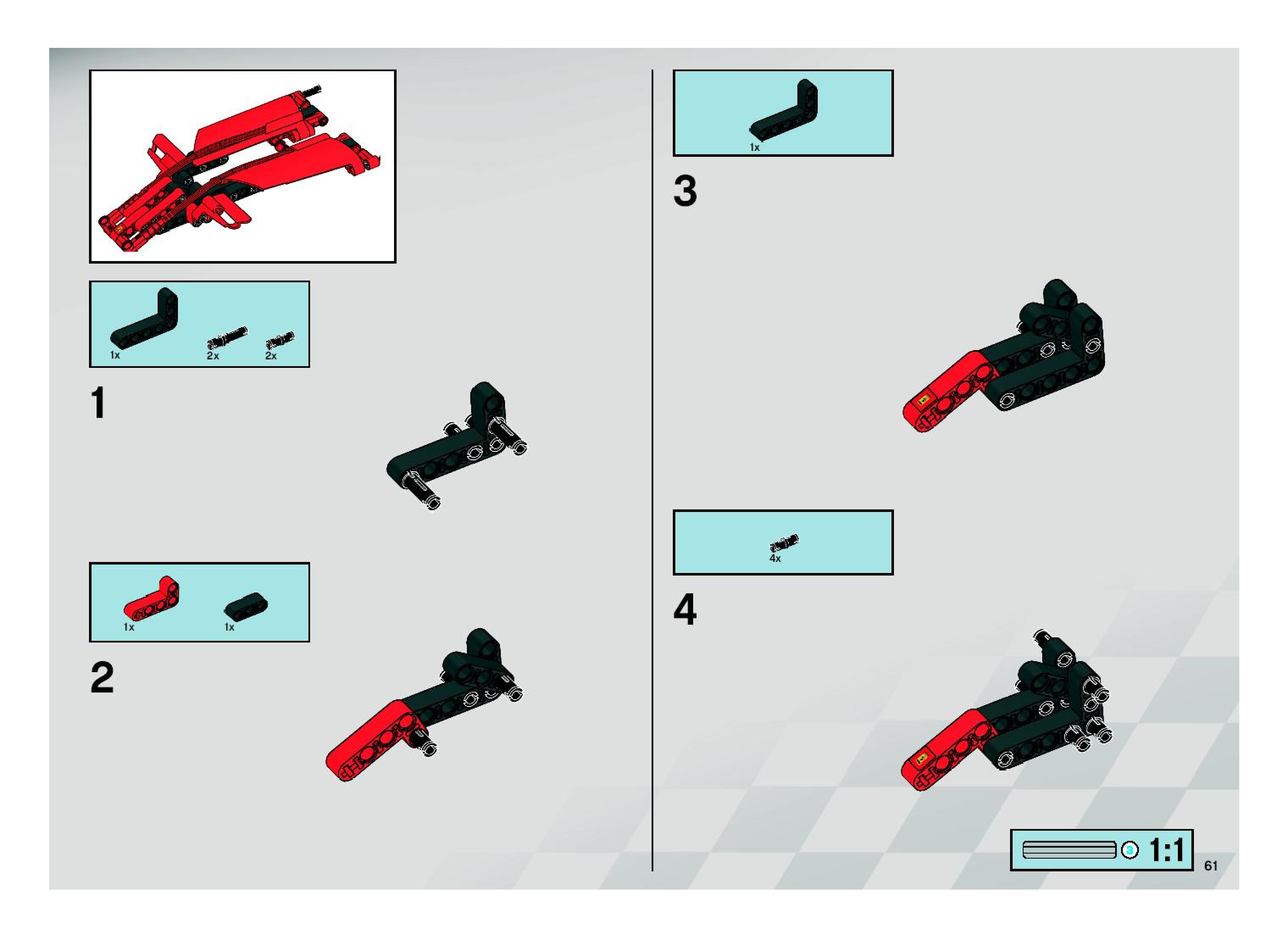 1x 2x 2x

1

1x 1x

2

1x

3

4x

4

3 1:1

61